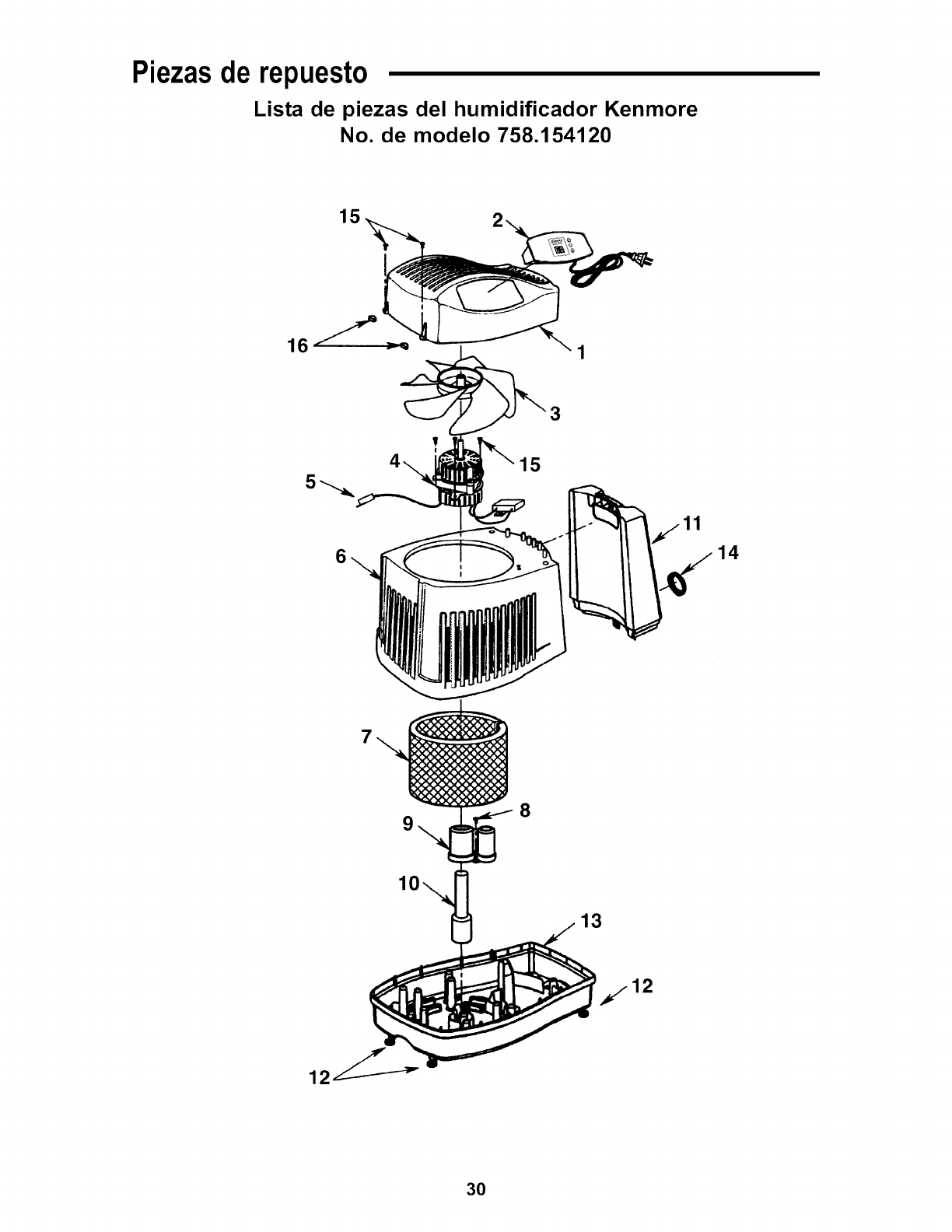 Piezas de repuesto

Lista de piezas del humidificador Kenmore
No. de modelo 758.154120

15
2
16
1
3
4
15
5
11
6
14
7
8
9
10
13
12
12

30