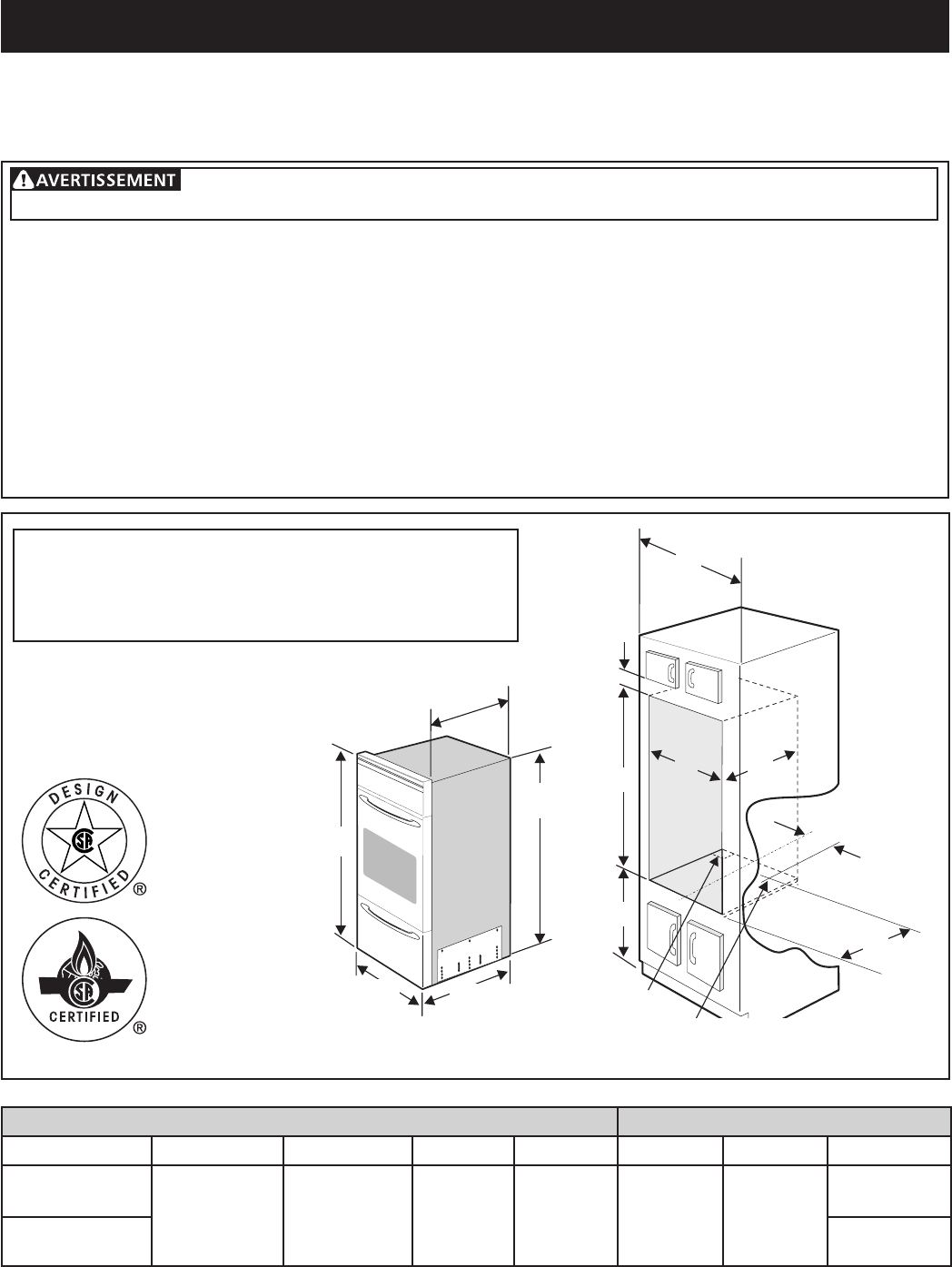 AVERTISSEMENT

DESIGN
CERTIFIED
®

CERTIFIED
®