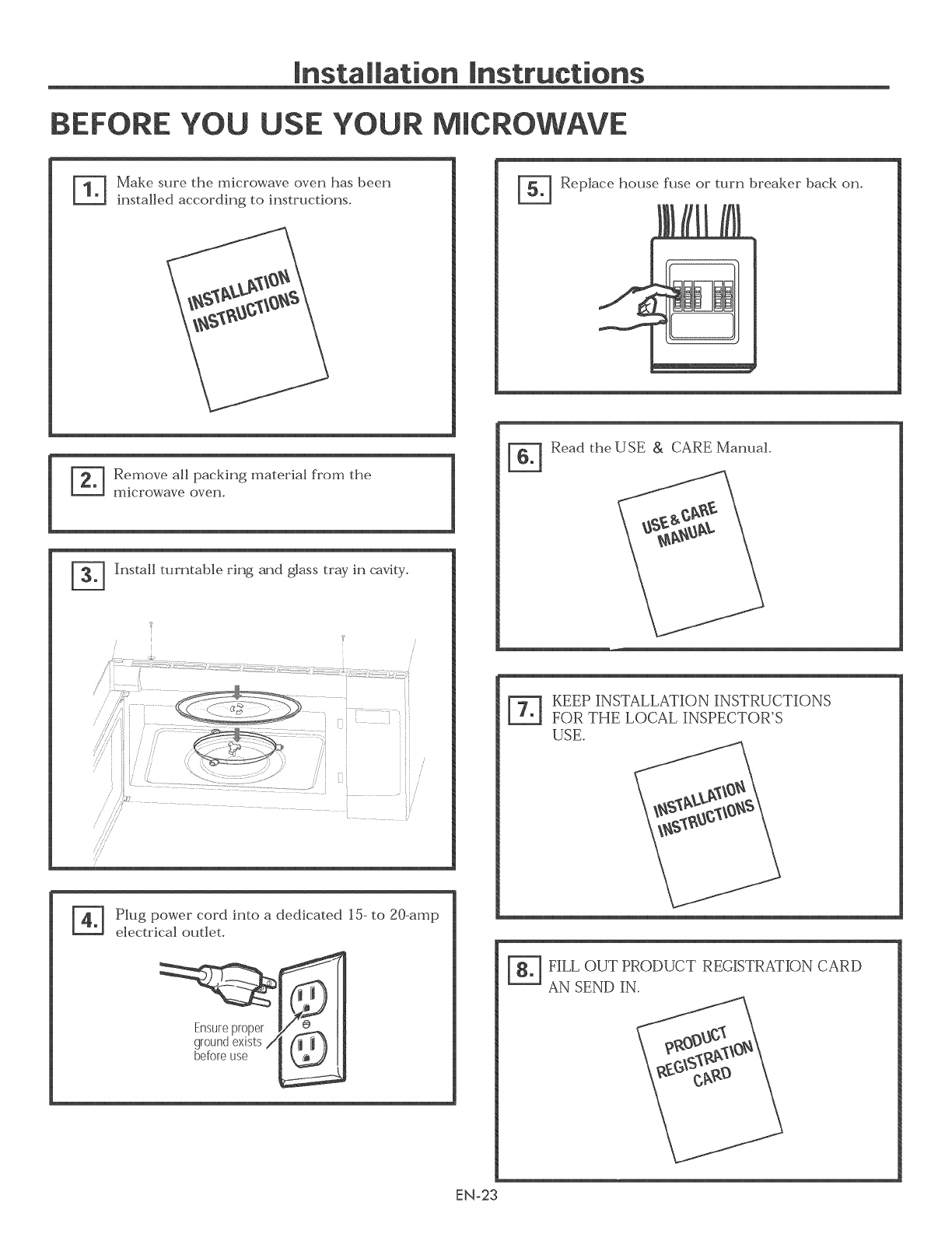 Installation Instructions

BEFORE YOU USE YOUR MICROWAVE

1. Make sure the microwave oven has been installed according to instructions.

INSTALLATION INSTRUCTIONS

2. Remove all packing material from the microwave oven.

3. Install turntable ring and glass tray in cavity.

4. Plug power cord into a dedicated 15- to 20-amp electrical outlet.

Ensure proper ground exists before use

5. Replace house fuse or turn breaker back on.

6. Read the USE & CARE Manual.

USE & CARE MANUAL

7. KEEP INSTALLATION INSTRUCTIONS FOR THE LOCAL INSPECTOR'S USE.

INSTALLATION INSTRUCTIONS

8. FILL OUT PRODUCT REGISTRATION CARD AN SEND IN.

PRODUCT REGISTRATION CARD

EN-23