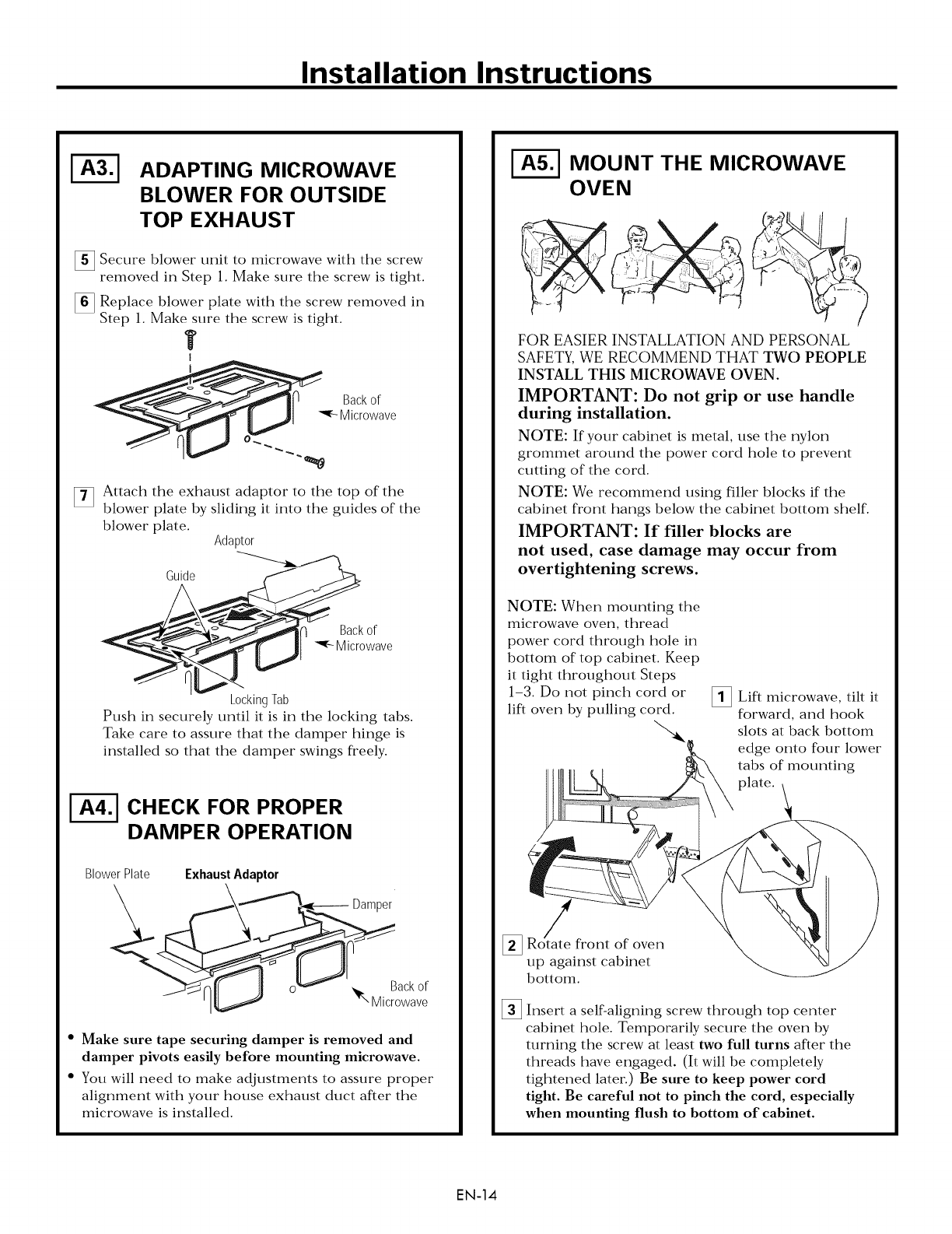 Installation Instructions

A3. ADAPTING MICROWAVE BLOWER FOR OUTSIDE TOP EXHAUST

5 Secure blower unit to microwave with the screw removed in Step 1. Make sure the screw is tight.

6 Replace blower plate with the screw removed in Step 1. Make sure the screw is tight.

Back of Microwave

7 Attach the exhaust adaptor to the top of the blower plate by sliding it into the guides of the blower plate.

Adaptor

Guide

Back of Microwave

Locking Tab

Push in securely until it is in the locking tabs. Take care to assure that the damper hinge is installed so that the damper swings freely.

A4. CHECK FOR PROPER DAMPER OPERATION

Blower Plate

Exhaust Adaptor

Damper

Back of Microwave

• Make sure tape securing damper is removed and damper pivots easily before mounting microwave.

• You will need to make adjustments to assure proper alignment with your house exhaust duct after the microwave is installed.

A5. MOUNT THE MICROWAVE OVEN

FOR EASIER INSTALLATION AND PERSONAL SAFETY, WE RECOMMEND THAT TWO PEOPLE INSTALL THIS MICROWAVE OVEN.

IMPORTANT: Do not grip or use handle during installation.

NOTE: If your cabinet is metal, use the nylon grommet around the power cord hole to prevent cutting of the cord.

NOTE: We recommend using filler blocks if the cabinet front hangs below the cabinet bottom shelf.

IMPORTANT: If filler blocks are not used, case damage may occur from overtightening screws.

NOTE: When mounting the microwave oven, thread power cord through hole in bottom of top cabinet. Keep it tight throughout Steps 1–3. Do not pinch cord or lift oven by pulling cord.

1 Lift microwave, tilt it forward, and hook slots at back bottom edge onto four lower tabs of mounting plate.

2 Rotate front of oven up against cabinet bottom.

3 Insert a self-aligning screw through top center cabinet hole. Temporarily secure the oven by turning the screw at least two full turns after the threads have engaged. (It will be completely tightened later.) Be sure to keep power cord tight. Be careful not to pinch the cord, especially when mounting flush to bottom of cabinet.

EN-14