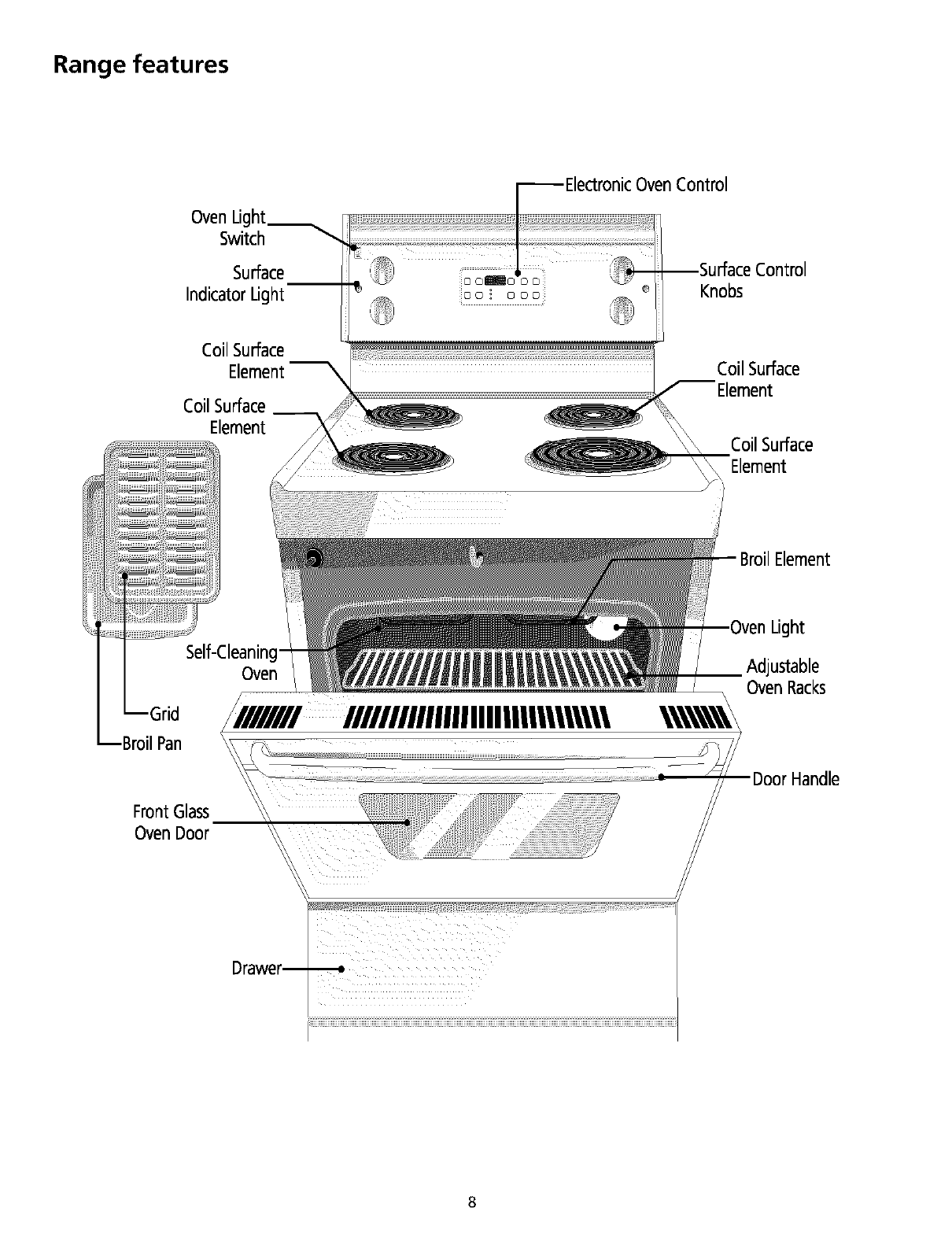 Range features

Electronic Oven Control

Oven Light Switch

Surface Indicator Light

Surface Control Knobs

Coil Surface Element

Coil Surface Element

Coil Surface Element

Coil Surface Element

Broil Element

Oven Light

Self-Cleaning Oven

Adjustable Oven Racks

Grid

Broil Pan

Door Handle

Front Glass Oven Door

Drawer

8