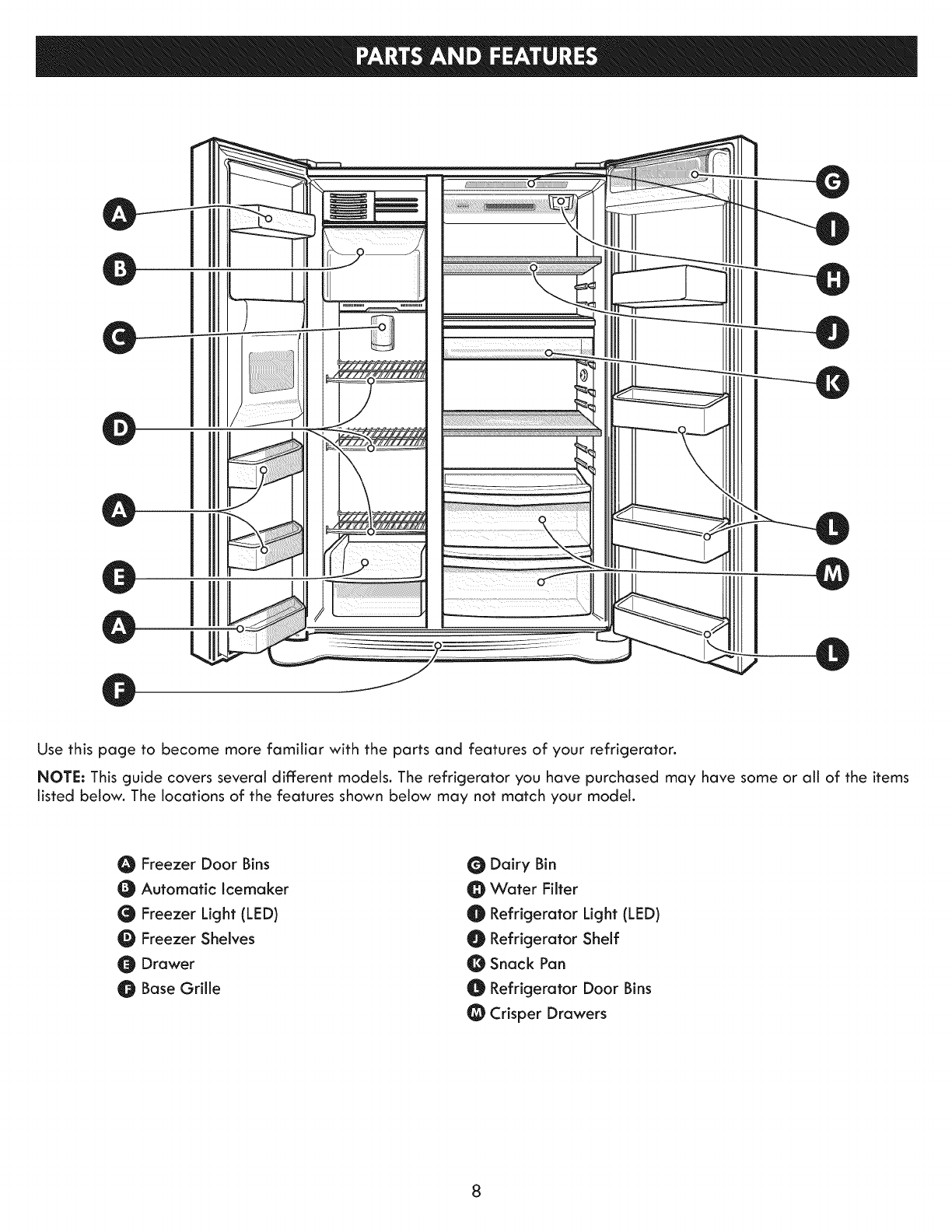 PARTS AND FEATURES

A
B
C
D
A
E
A
F
G
I
H
J
K
L
M
L

Use this page to become more familiar with the parts and features of your refrigerator.

NOTE: This guide covers several different models. The refrigerator you have purchased may have some or all of the items listed below. The locations of the features shown below may not match your model.

A Freezer Door Bins
B Automatic Icemaker
C Freezer Light (LED)
D Freezer Shelves
E Drawer
F Base Grille

G Dairy Bin
H Water Filter
I Refrigerator Light (LED)
J Refrigerator Shelf
K Snack Pan
L Refrigerator Door Bins
M Crisper Drawers

8