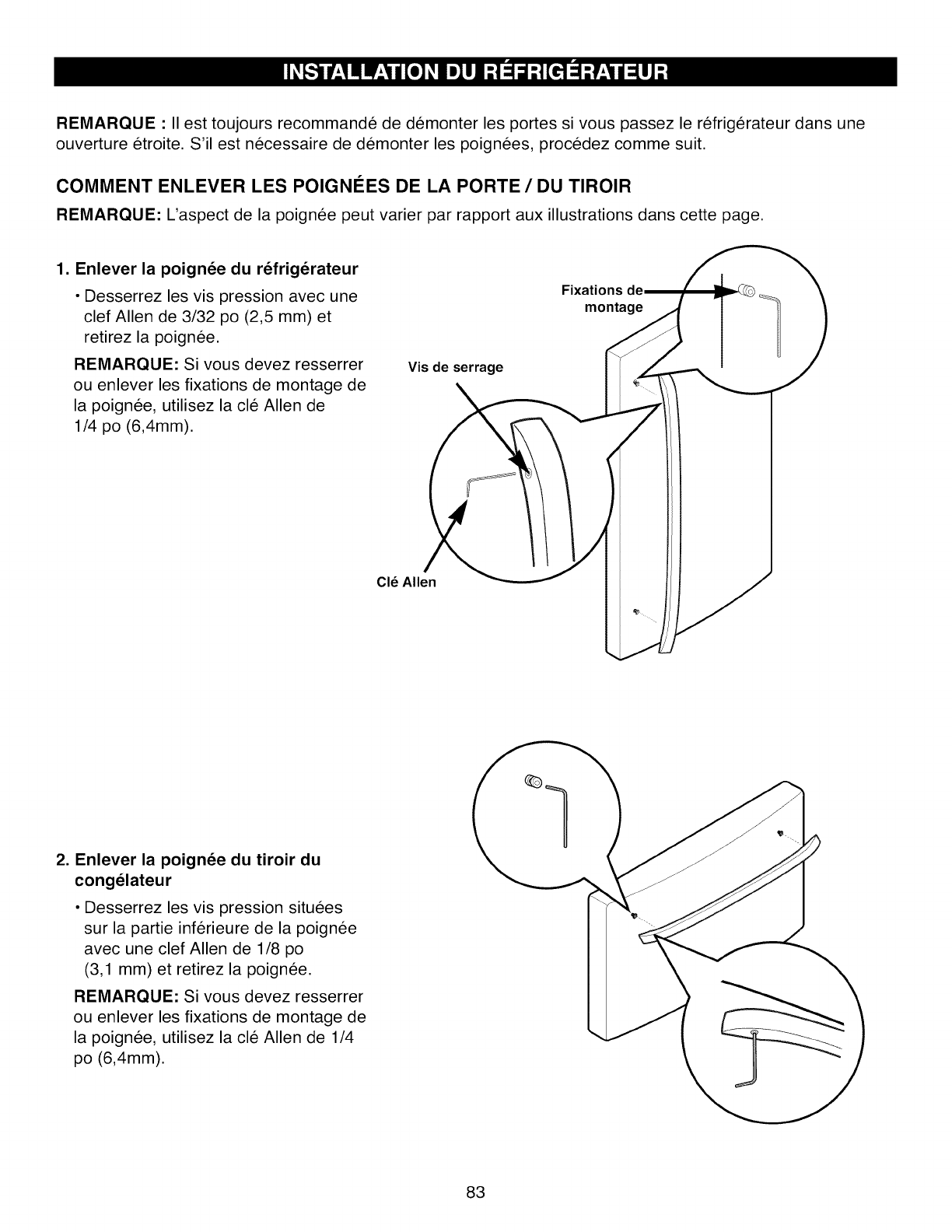 INSTALLATION DU RÉFRIGÉRATEUR

REMARQUE : Il est toujours recommandé de démonter les portes si vous passez le réfrigérateur dans une ouverture étroite. S'il est nécessaire de démonter les poignées, procédez comme suit.

COMMENT ENLEVER LES POIGNÉES DE LA PORTE / DU TIROIR

REMARQUE: L'aspect de la poignée peut varier par rapport aux illustrations dans cette page.

1. Enlever la poignée du réfrigérateur

• Desserrez les vis pression avec une clef Allen de 3/32 po (2,5 mm) et retirez la poignée.

REMARQUE: Si vous devez resserrer ou enlever les fixations de montage de la poignée, utilisez la clé Allen de 1/4 po (6,4mm).

Fixations de montage

Vis de serrage

Clé Allen

2. Enlever la poignée du tiroir du congélateur

• Desserrez les vis pression situées sur la partie inférieure de la poignée avec une clef Allen de 1/8 po (3,1 mm) et retirez la poignée.

REMARQUE: Si vous devez resserrer ou enlever les fixations de montage de la poignée, utilisez la clé Allen de 1/4 po (6,4mm).

83