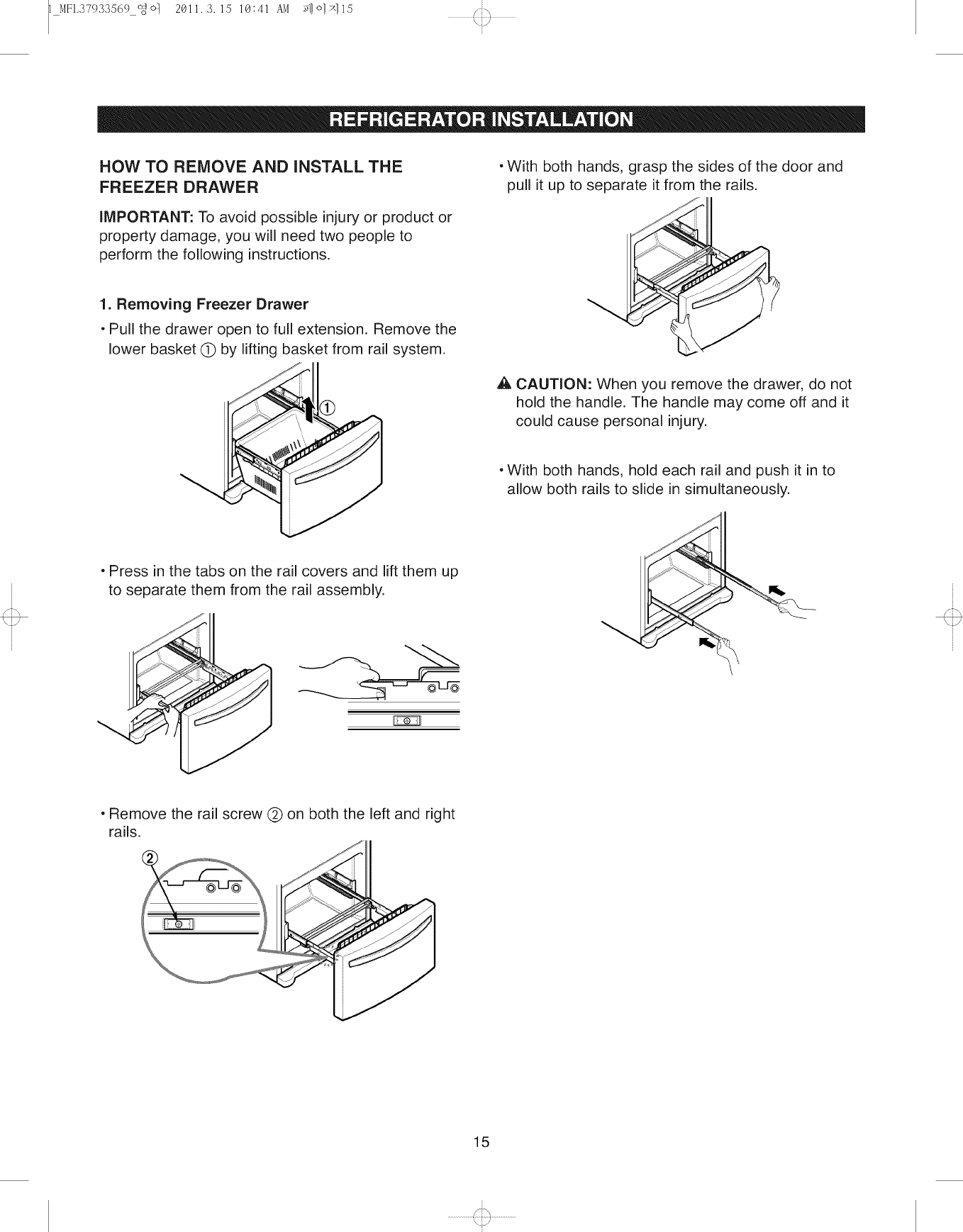 1_MFL37933569_영어 2011.3.15 10:41 AM 페이지15

REFRIGERATOR INSTALLATION

HOW TO REMOVE AND INSTALL THE FREEZER DRAWER

IMPORTANT: To avoid possible injury or product or property damage, you will need two people to perform the following instructions.

1. Removing Freezer Drawer

• Pull the drawer open to full extension. Remove the lower basket ① by lifting basket from rail system.

①

• Press in the tabs on the rail covers and lift them up to separate them from the rail assembly.

• Remove the rail screw ② on both the left and right rails.

②

• With both hands, grasp the sides of the door and pull it up to separate it from the rails.

CAUTION: When you remove the drawer, do not hold the handle. The handle may come off and it could cause personal injury.

• With both hands, hold each rail and push it in to allow both rails to slide in simultaneously.

15