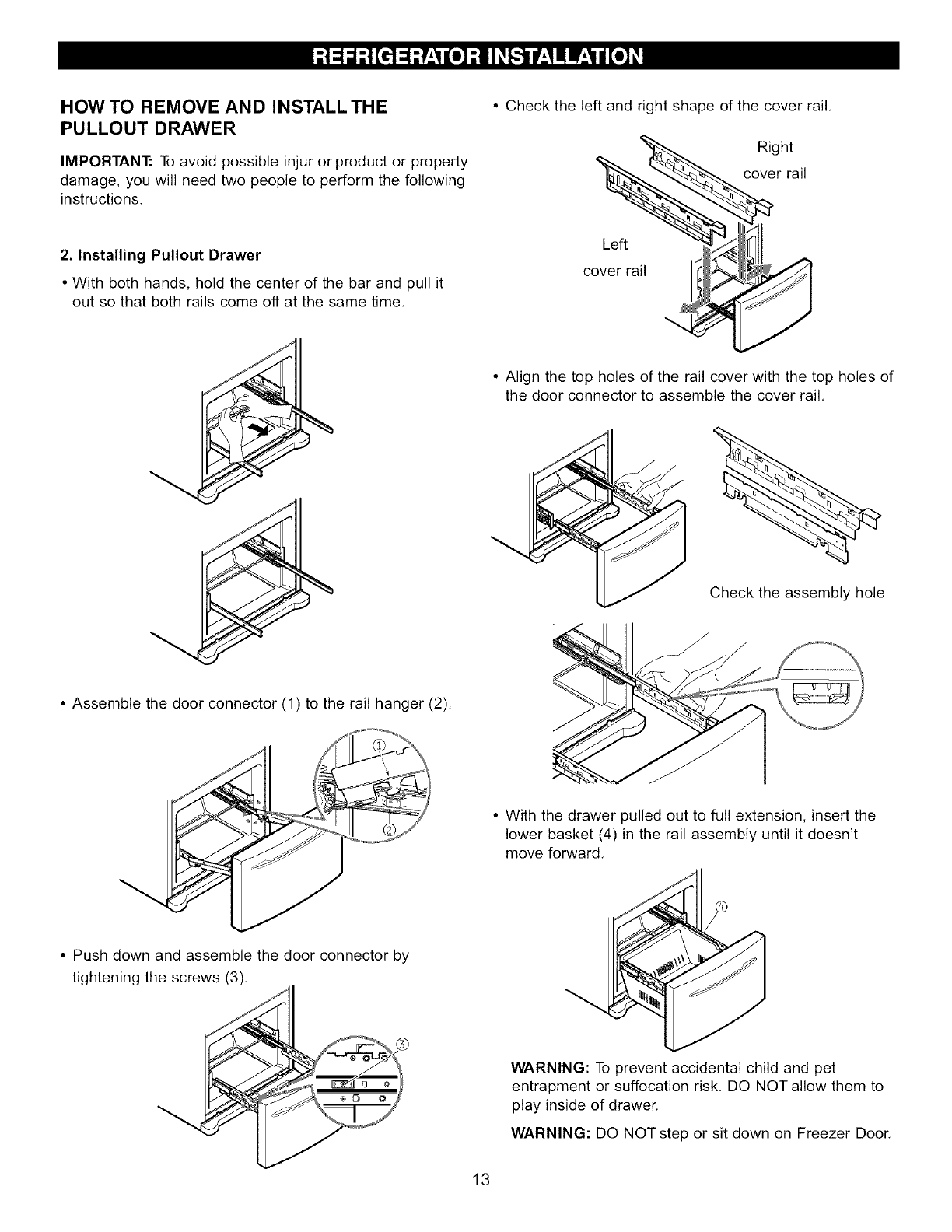 REFRIGERATOR INSTALLATION

HOW TO REMOVE AND INSTALL THE PULLOUT DRAWER

IMPORTANT: To avoid possible injur or product or property damage, you will need two people to perform the following instructions.

2. Installing Pullout Drawer

• With both hands, hold the center of the bar and pull it out so that both rails come off at the same time.

• Assemble the door connector (1) to the rail hanger (2).

①

②

• Push down and assemble the door connector by tightening the screws (3).

③

• Check the left and right shape of the cover rail.

Right cover rail

Left cover rail

• Align the top holes of the rail cover with the top holes of the door connector to assemble the cover rail.

Check the assembly hole

• With the drawer pulled out to full extension, insert the lower basket (4) in the rail assembly until it doesn't move forward.

④

WARNING: To prevent accidental child and pet entrapment or suffocation risk. DO NOT allow them to play inside of drawer.

WARNING: DO NOT step or sit down on Freezer Door.

13