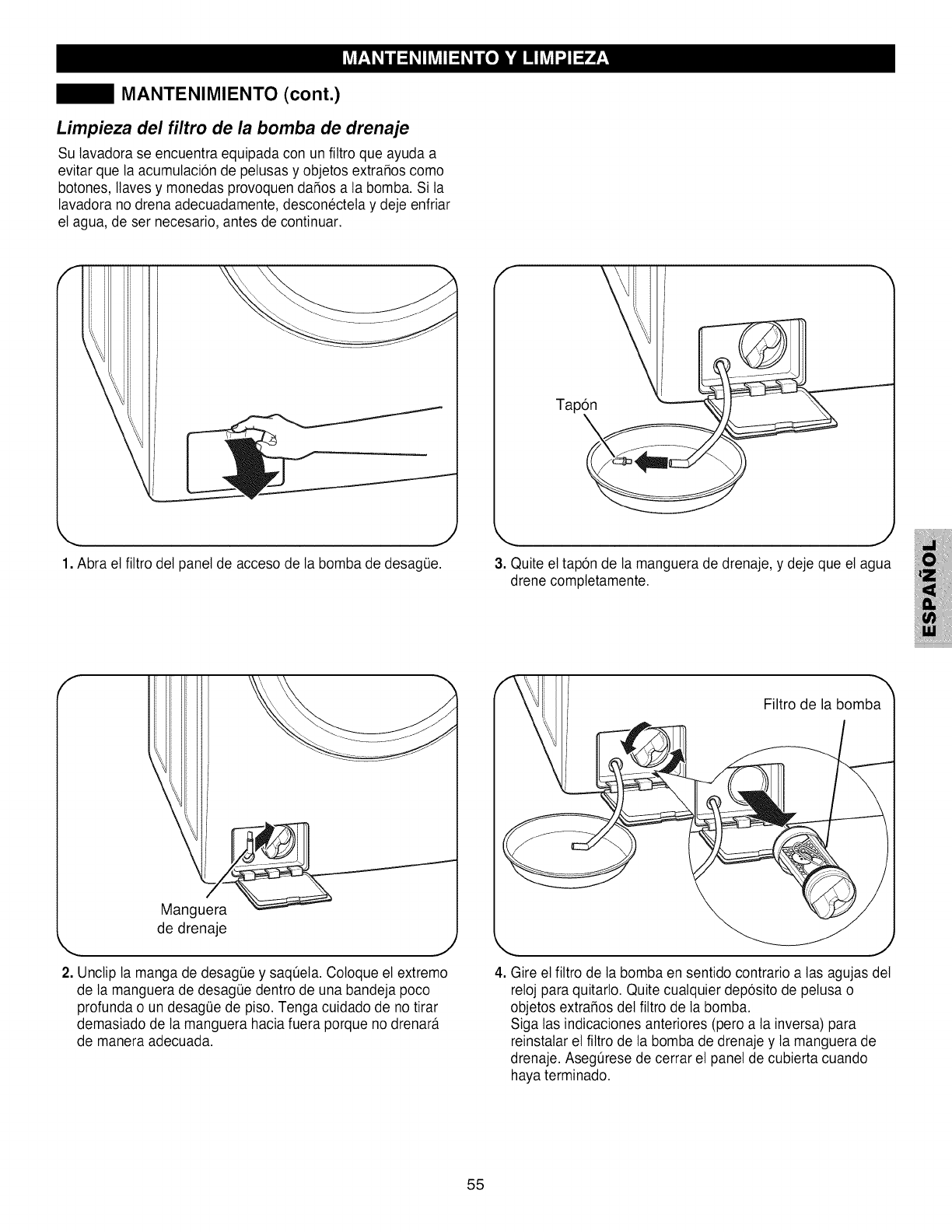 MANTENIMIENTO Y LIMPIEZA

MANTENIMIENTO (cont.)

Limpieza del filtro de la bomba de drenaje

Su lavadora se encuentra equipada con un filtro que ayuda a evitar que la acumulación de pelusas y objetos extraños como botones, llaves y monedas provoquen daños a la bomba. Si la lavadora no drena adecuadamente, desconéctela y deje enfriar el agua, de ser necesario, antes de continuar.

1. Abra el filtro del panel de acceso de la bomba de desagüe.

Manguera de drenaje

2. Unclip la manga de desagüe y saqúela. Coloque el extremo de la manguera de desagüe dentro de una bandeja poco profunda o un desagüe de piso. Tenga cuidado de no tirar demasiado de la manguera hacia fuera porque no drenará de manera adecuada.

Tapón

3. Quite el tapón de la manguera de drenaje, y deje que el agua drene completamente.

Filtro de la bomba

4. Gire el filtro de la bomba en sentido contrario a las agujas del reloj para quitarlo. Quite cualquier depósito de pelusa o objetos extraños del filtro de la bomba.
Siga las indicaciones anteriores (pero a la inversa) para reinstalar el filtro de la bomba de drenaje y la manguera de drenaje. Asegúrese de cerrar el panel de cubierta cuando haya terminado.

ESPAÑOL

55