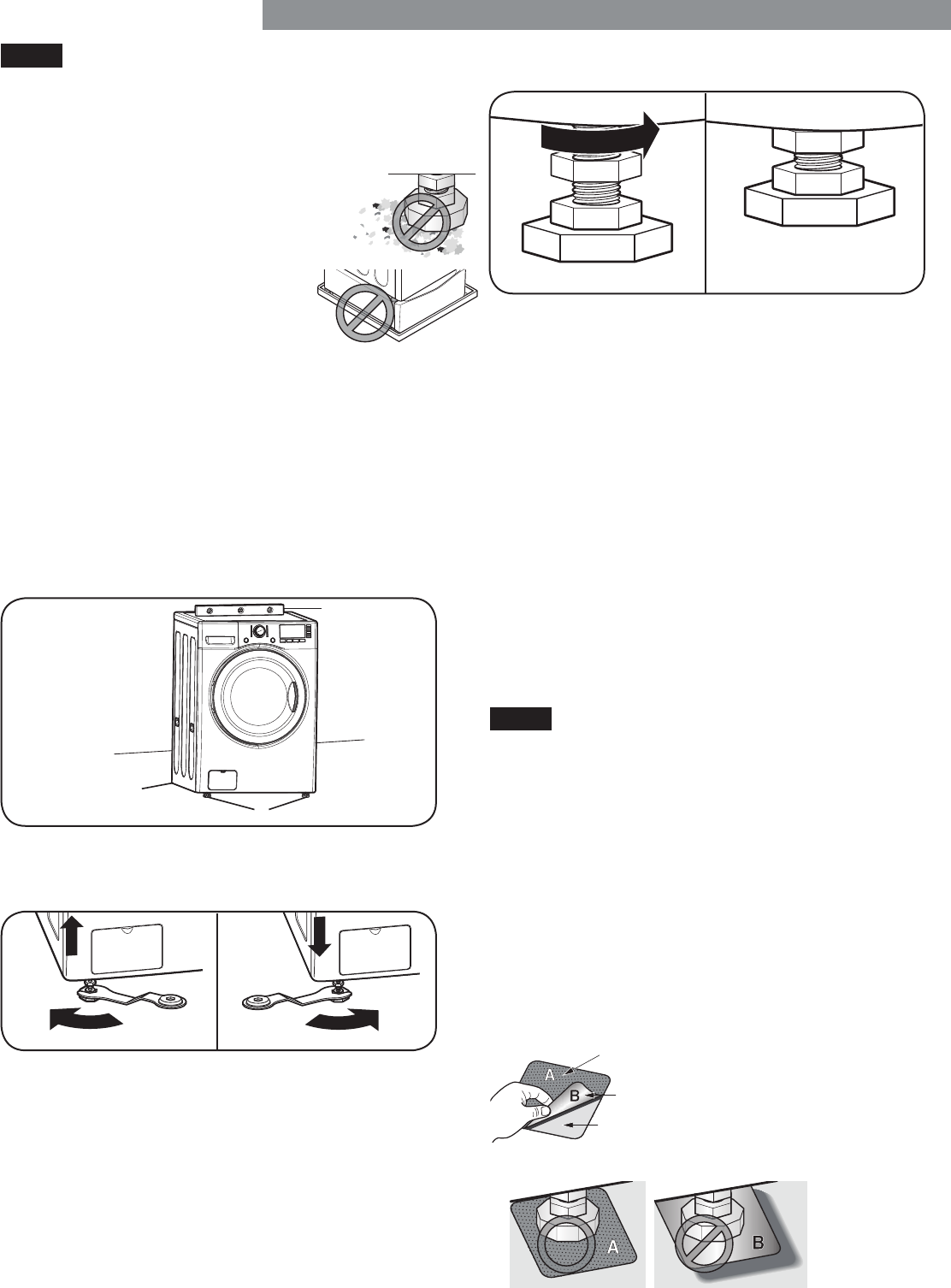 A

B

A

B