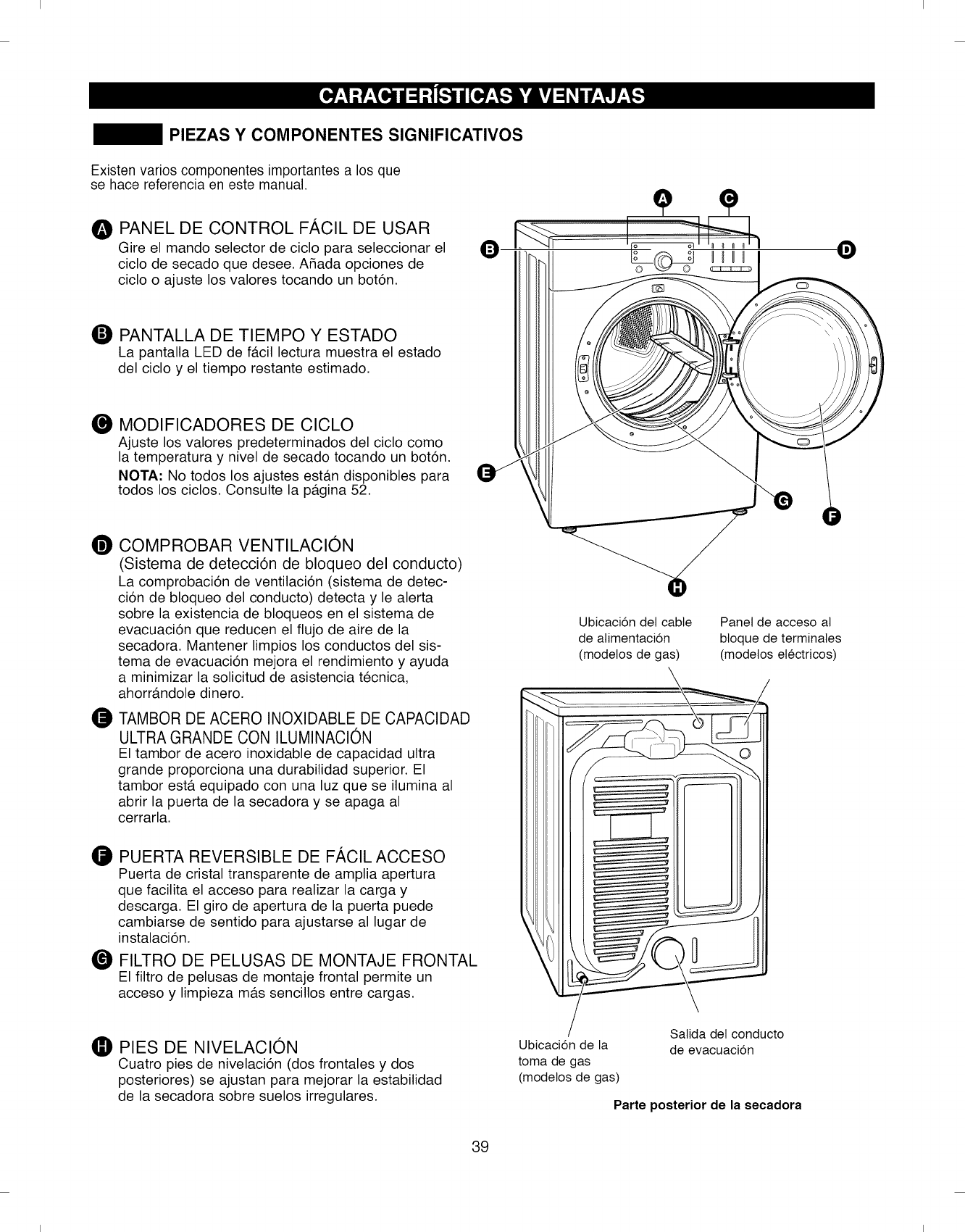 CARACTERÍSTICAS Y VENTAJAS

PIEZAS Y COMPONENTES SIGNIFICATIVOS

Existen varios componentes importantes a los que se hace referencia en este manual.

A PANEL DE CONTROL FÁCIL DE USAR
Gire el mando selector de ciclo para seleccionar el ciclo de secado que desee. Añada opciones de ciclo o ajuste los valores tocando un botón.

B PANTALLA DE TIEMPO Y ESTADO
La pantalla LED de fácil lectura muestra el estado del ciclo y el tiempo restante estimado.

C MODIFICADORES DE CICLO
Ajuste los valores predeterminados del ciclo como la temperatura y nivel de secado tocando un botón.
NOTA: No todos los ajustes están disponibles para todos los ciclos. Consulte la página 52.

D COMPROBAR VENTILACIÓN
(Sistema de detección de bloqueo del conducto)
La comprobación de ventilación (sistema de detección de bloqueo del conducto) detecta y le alerta sobre la existencia de bloqueos en el sistema de evacuación que reducen el flujo de aire de la secadora. Mantener limpios los conductos del sistema de evacuación mejora el rendimiento y ayuda a minimizar la solicitud de asistencia técnica, ahorrándole dinero.

E TAMBOR DE ACERO INOXIDABLE DE CAPACIDAD ULTRA GRANDE CON ILUMINACIÓN
El tambor de acero inoxidable de capacidad ultra grande proporciona una durabilidad superior. El tambor está equipado con una luz que se ilumina al abrir la puerta de la secadora y se apaga al cerrarla.

F PUERTA REVERSIBLE DE FÁCIL ACCESO
Puerta de cristal transparente de amplia apertura que facilita el acceso para realizar la carga y descarga. El giro de apertura de la puerta puede cambiarse de sentido para ajustarse al lugar de instalación.

G FILTRO DE PELUSAS DE MONTAJE FRONTAL
El filtro de pelusas de montaje frontal permite un acceso y limpieza más sencillos entre cargas.

H PIES DE NIVELACIÓN
Cuatro pies de nivelación (dos frontales y dos posteriores) se ajustan para mejorar la estabilidad de la secadora sobre suelos irregulares.

A C B D E G F H

Ubicación del cable de alimentación (modelos de gas)

Panel de acceso al bloque de terminales (modelos eléctricos)

Ubicación de la toma de gas (modelos de gas)

Salida del conducto de evacuación

Parte posterior de la secadora

39