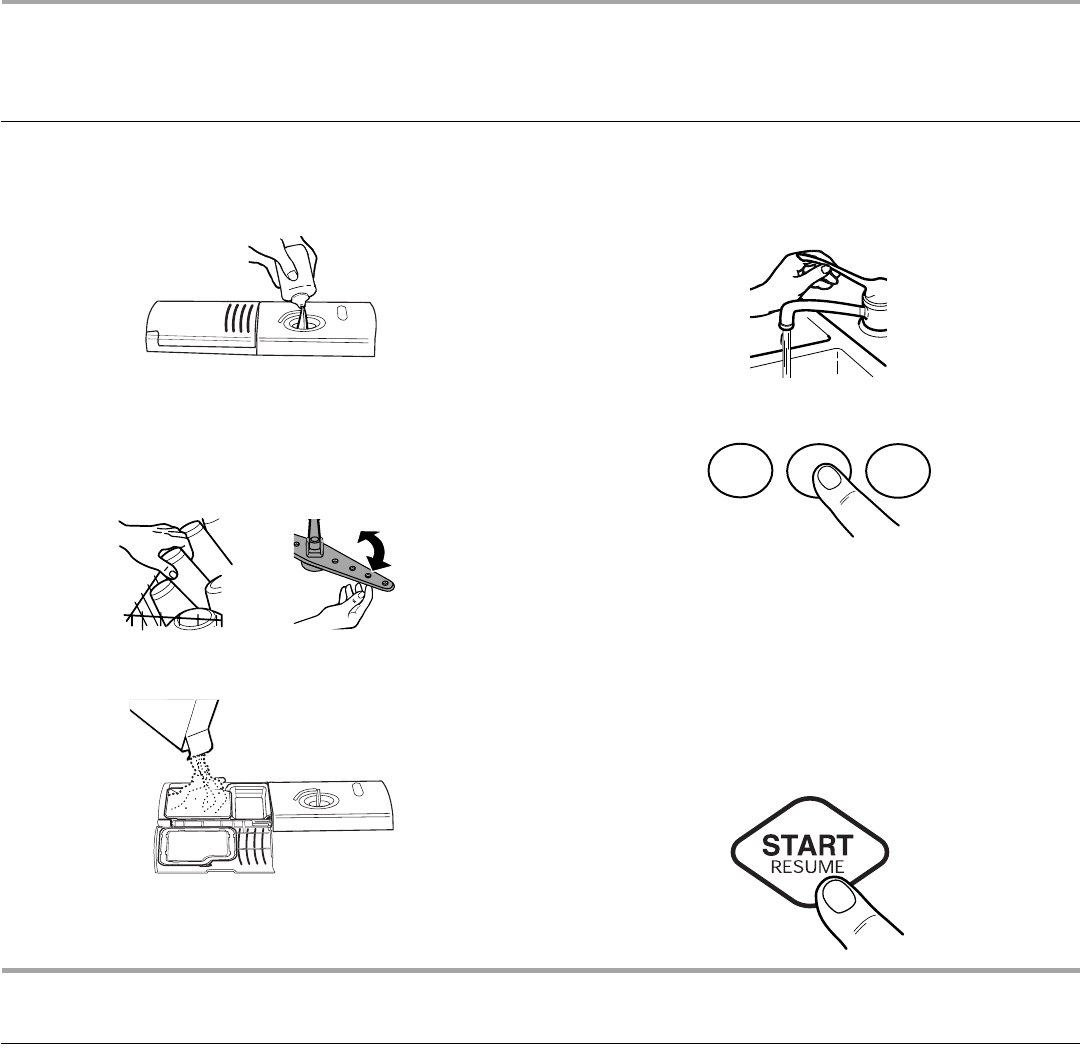 START
RESUME