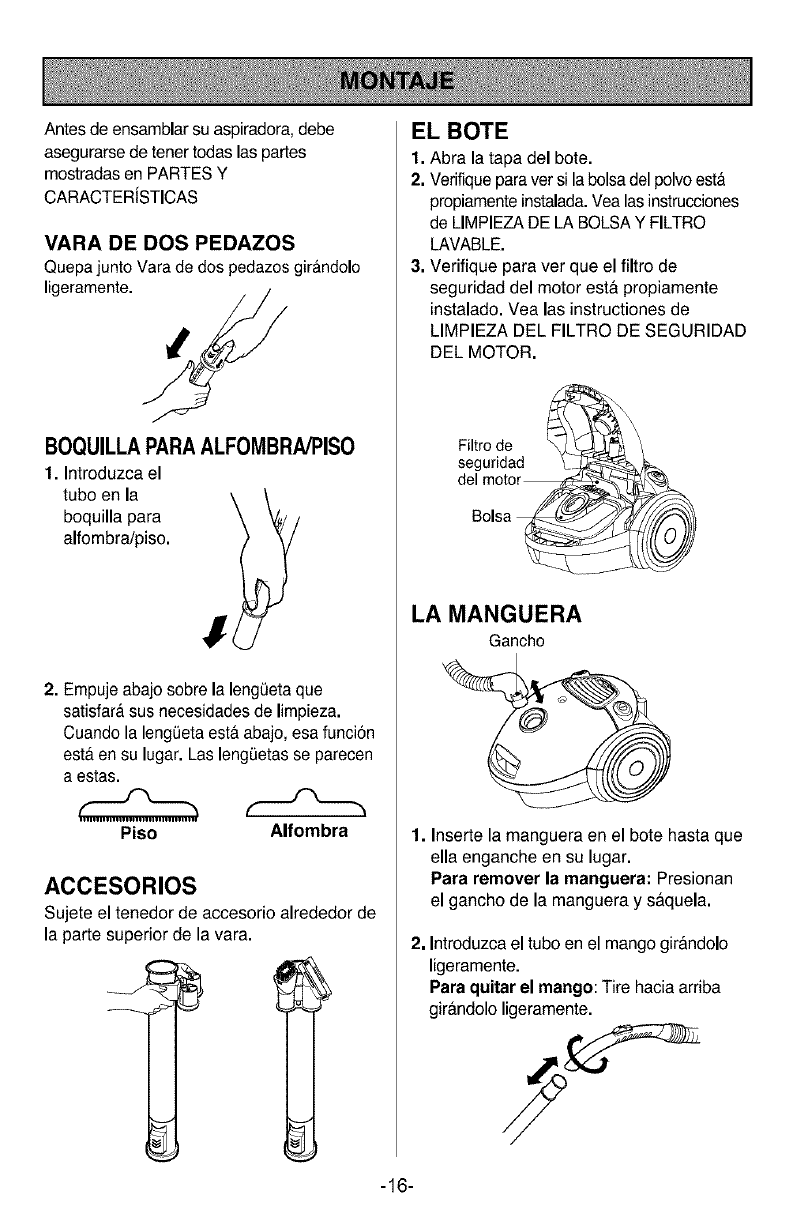 MONTAJE

Antes de ensamblar su aspiradora, debe asegurarse de tener todas las partes mostradas en PARTES Y CARACTERÍSTICAS

VARA DE DOS PEDAZOS

Quepa junto Vara de dos pedazos girándolo ligeramente.

BOQUILLA PARA ALFOMBRA/PISO

1. Introduzca el tubo en la boquilla para alfombra/piso.

2. Empuje abajo sobre la lengüeta que satisfará sus necesidades de limpieza. Cuando la lengüeta está abajo, esa función está en su lugar. Las lengüetas se parecen a estas.

Piso

Alfombra

ACCESORIOS

Sujete el tenedor de accesorio alrededor de la parte superior de la vara.

EL BOTE

1. Abra la tapa del bote.
2. Verifique para ver si la bolsa del polvo está propiamente instalada. Vea las instrucciones de LIMPIEZA DE LA BOLSA Y FILTRO LAVABLE.
3. Verifique para ver que el filtro de seguridad del motor está propiamente instalado. Vea las instructiones de LIMPIEZA DEL FILTRO DE SEGURIDAD DEL MOTOR.

Filtro de seguridad del motor

Bolsa

LA MANGUERA

Gancho

1. Inserte la manguera en el bote hasta que ella enganche en su lugar.
Para remover la manguera: Presionan el gancho de la manguera y sáquela.

2. Introduzca el tubo en el mango girándolo ligeramente.
Para quitar el mango: Tire hacia arriba girándolo ligeramente.

-16-