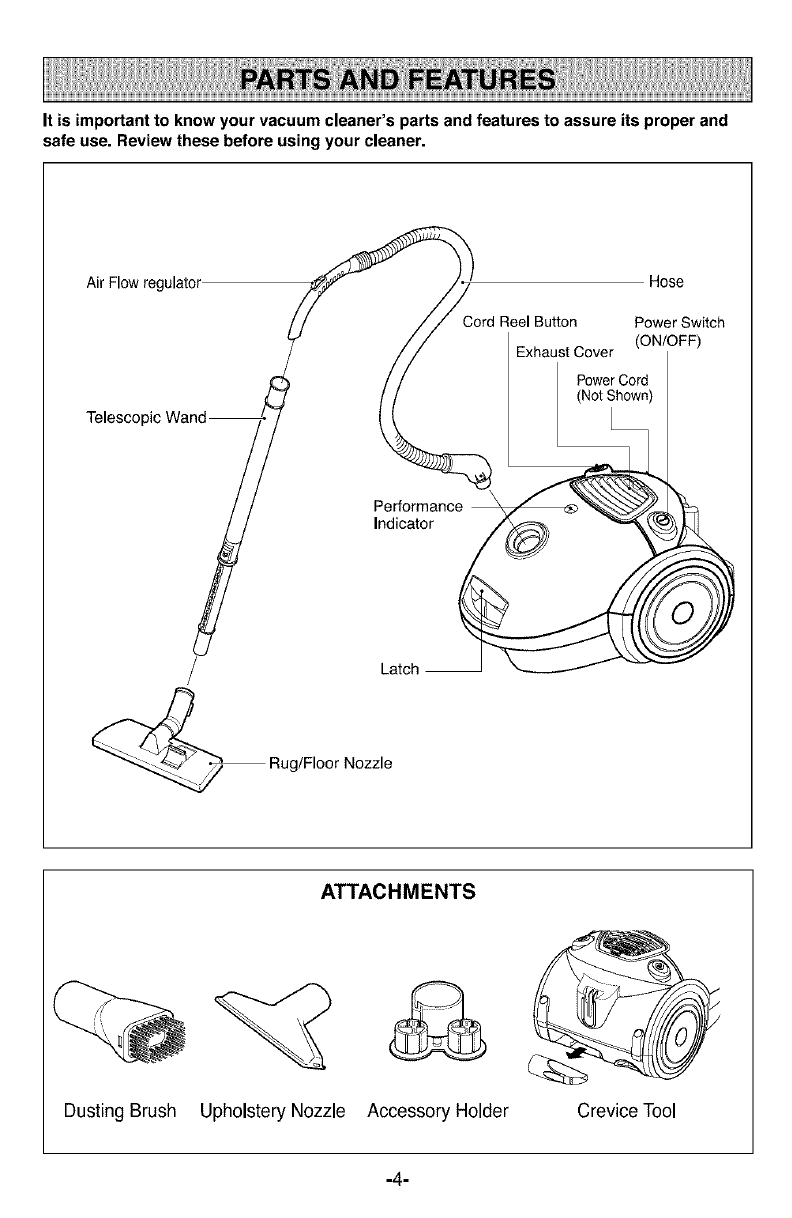 PARTS AND FEATURES

It is important to know your vacuum cleaner's parts and features to assure its proper and safe use. Review these before using your cleaner.

Air Flow regulator

Hose

Cord Reel Button

Power Switch (ON/OFF)

Exhaust Cover

Power Cord (Not Shown)

Telescopic Wand

Performance Indicator

Latch

Rug/Floor Nozzle

ATTACHMENTS

Dusting Brush

Upholstery Nozzle

Accessory Holder

Crevice Tool

-4-