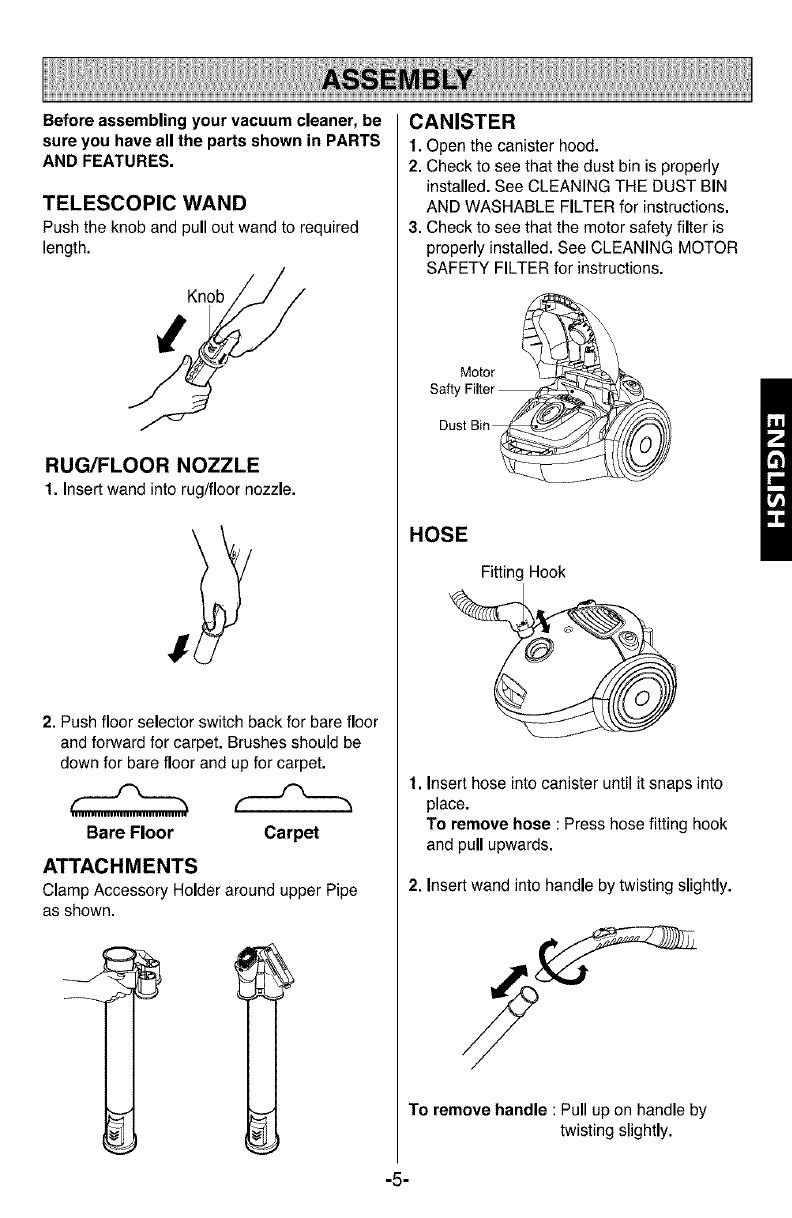 ASSEMBLY

Before assembling your vacuum cleaner, be sure you have all the parts shown in PARTS AND FEATURES.

TELESCOPIC WAND

Push the knob and pull out wand to required length.

Knob

RUG/FLOOR NOZZLE

1. Insert wand into rug/floor nozzle.

2. Push floor selector switch back for bare floor and forward for carpet. Brushes should be down for bare floor and up for carpet.

Bare Floor Carpet

ATTACHMENTS

Clamp Accessory Holder around upper Pipe as shown.

CANISTER

1. Open the canister hood.
2. Check to see that the dust bin is properly installed. See CLEANING THE DUST BIN AND WASHABLE FILTER for instructions.
3. Check to see that the motor safety filter is properly installed. See CLEANING MOTOR SAFETY FILTER for instructions.

Motor Safty Filter

Dust Bin

HOSE

Fitting Hook

1. Insert hose into canister until it snaps into place.
To remove hose : Press hose fitting hook and pull upwards.

2. Insert wand into handle by twisting slightly.

To remove handle : Pull up on handle by twisting slightly.

ENGLISH

-5-