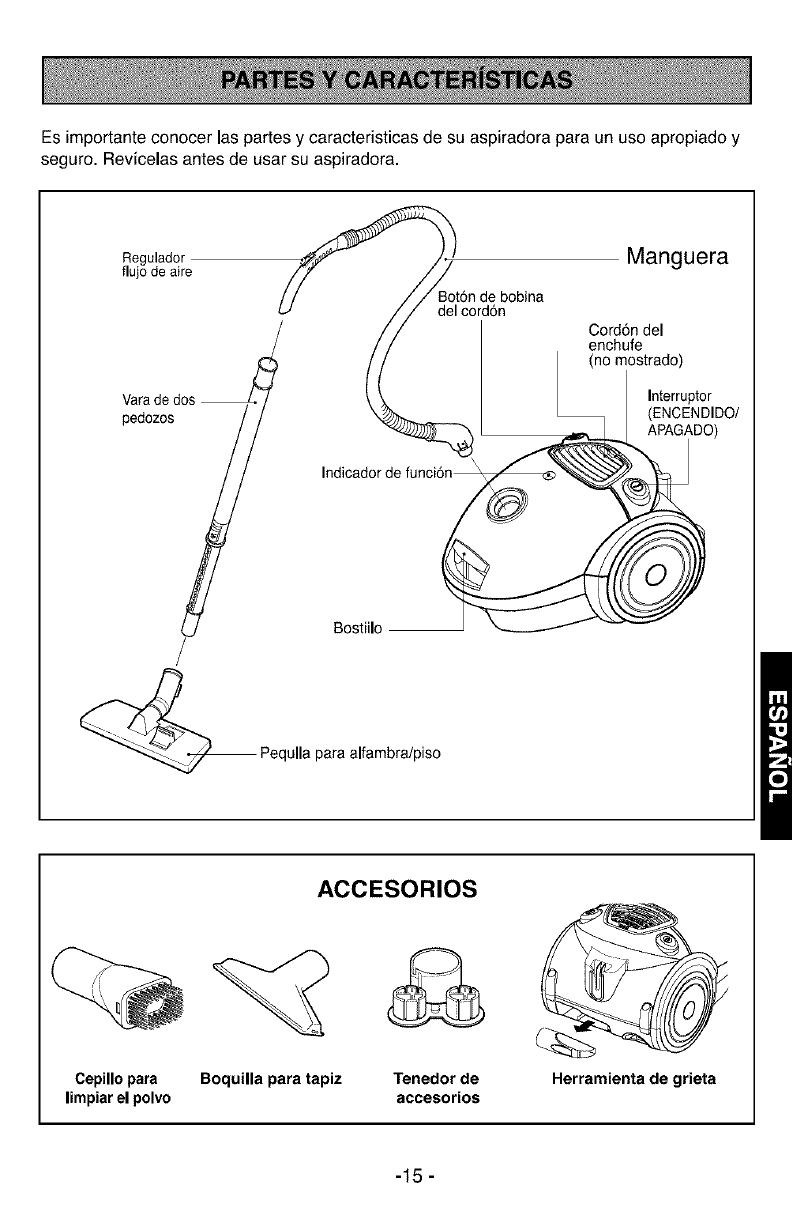 PARTES Y CARACTERÍSTICAS

Es importante conocer las partes y caracteristicas de su aspiradora para un uso apropiado y seguro. Revícelas antes de usar su aspiradora.

Regulador flujo de aire

Manguera

Botón de bobina del cordón

Cordón del enchufe (no mostrado)

Vara de dos pedozos

Interruptor (ENCENDIDO/ APAGADO)

Indicador de función

Bostiilo

Pequlla para alfambra/piso

ESPAÑOL

ACCESORIOS

Cepillo para limpiar el polvo

Boquilla para tapiz

Tenedor de accesorios

Herramienta de grieta

-15 -