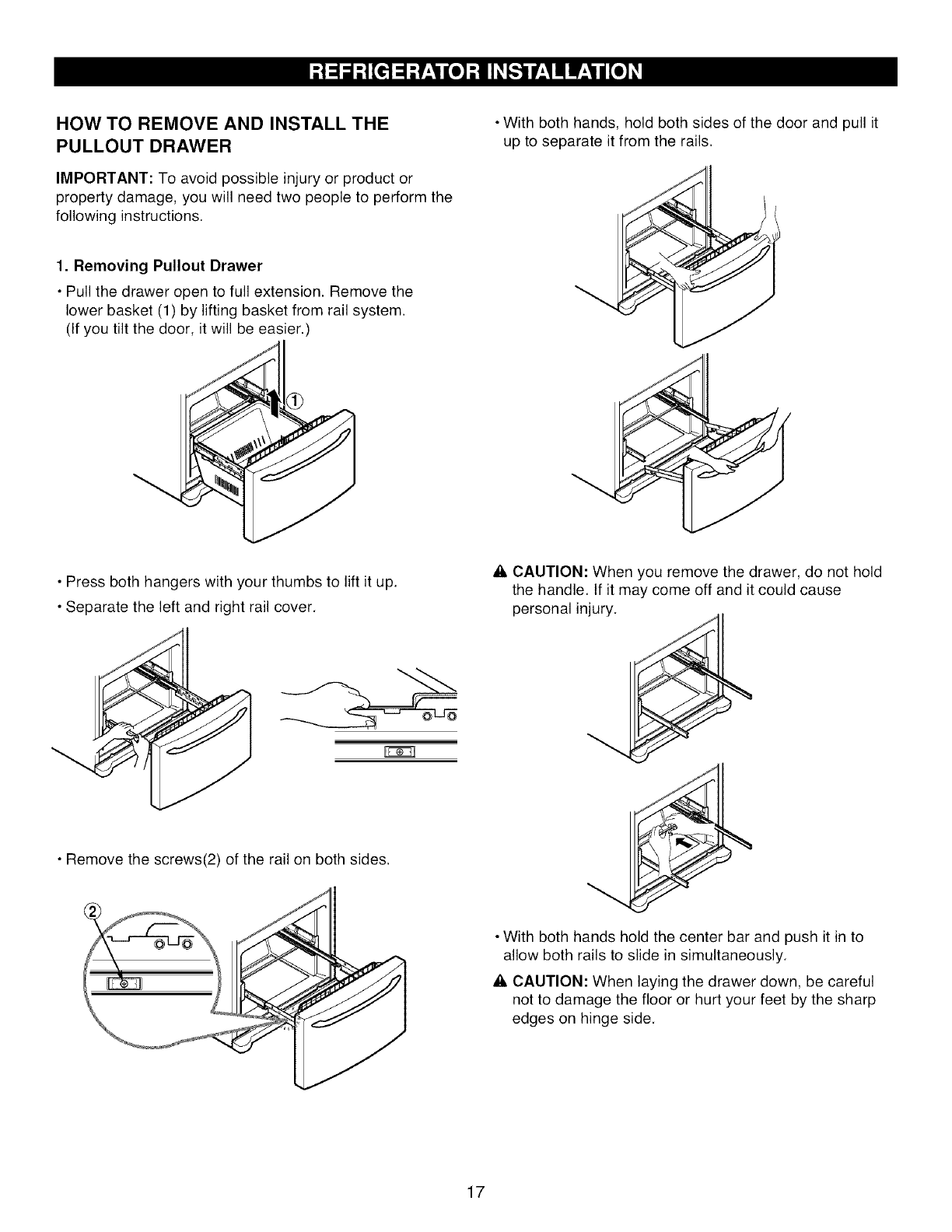 REFRIGERATOR INSTALLATION

HOW TO REMOVE AND INSTALL THE PULLOUT DRAWER

IMPORTANT: To avoid possible injury or product or property damage, you will need two people to perform the following instructions.

1. Removing Pullout Drawer

• Pull the drawer open to full extension. Remove the lower basket (1) by lifting basket from rail system. (If you tilt the door, it will be easier.)

①

• Press both hangers with your thumbs to lift it up.

• Separate the left and right rail cover.

• Remove the screws(2) of the rail on both sides.

②

• With both hands, hold both sides of the door and pull it up to separate it from the rails.

CAUTION: When you remove the drawer, do not hold the handle. If it may come off and it could cause personal injury.

• With both hands hold the center bar and push it in to allow both rails to slide in simultaneously.

CAUTION: When laying the drawer down, be careful not to damage the floor or hurt your feet by the sharp edges on hinge side.

17