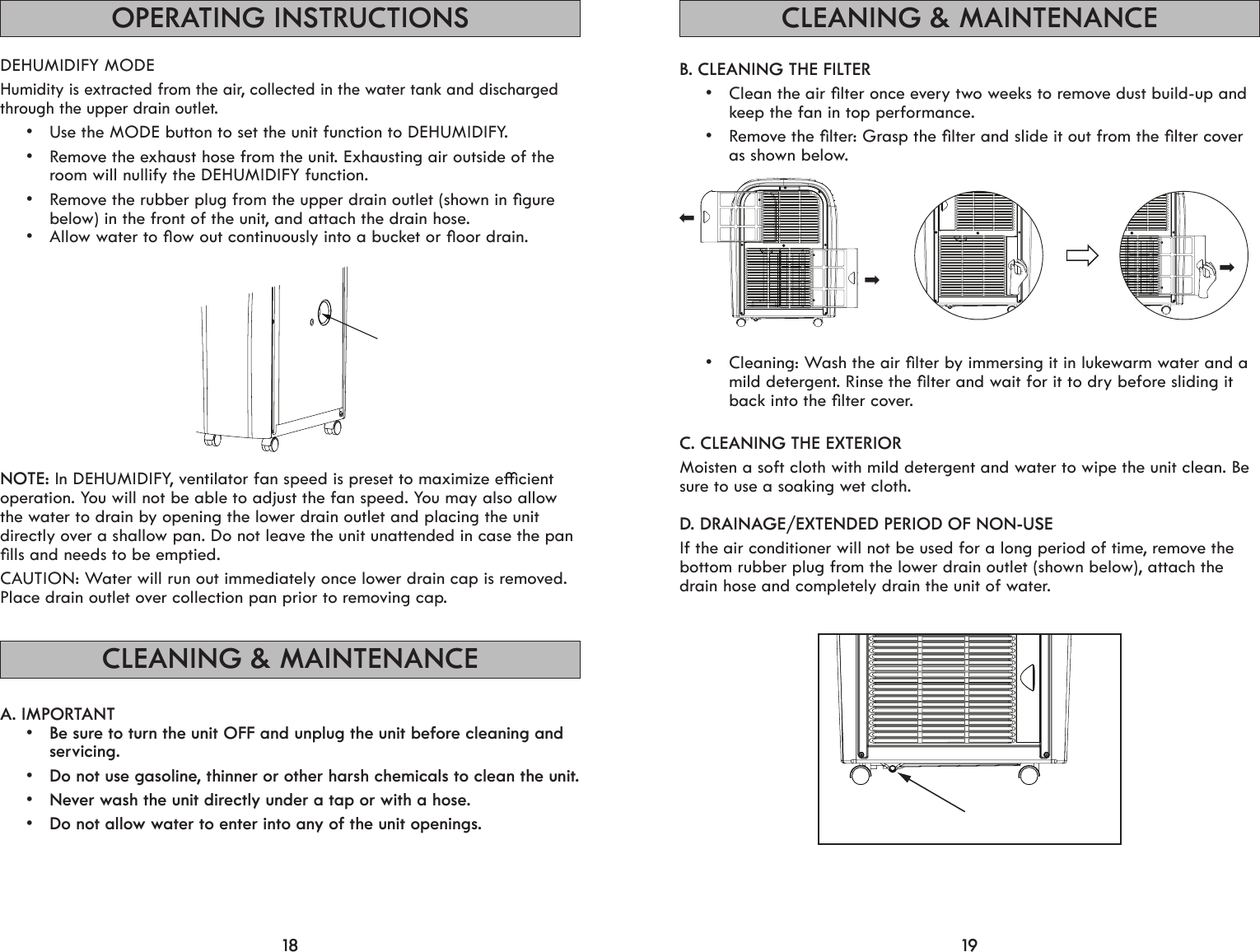 OPERATING INSTRUCTIONS

DEHUMIDIFY MODE

Humidity is extracted from the air, collected in the water tank and discharged through the upper drain outlet.

• Use the MODE button to set the unit function to DEHUMIDIFY.
• Remove the exhaust hose from the unit. Exhausting air outside of the room will nullify the DEHUMIDIFY function.
• Remove the rubber plug from the upper drain outlet (shown in figure below) in the front of the unit, and attach the drain hose.
• Allow water to flow out continuously into a bucket or floor drain.

NOTE: In DEHUMIDIFY, ventilator fan speed is preset to maximize efficient operation. You will not be able to adjust the fan speed. You may also allow the water to drain by opening the lower drain outlet and placing the unit directly over a shallow pan. Do not leave the unit unattended in case the pan fills and needs to be emptied.

CAUTION: Water will run out immediately once lower drain cap is removed. Place drain outlet over collection pan prior to removing cap.

CLEANING & MAINTENANCE

A. IMPORTANT
• Be sure to turn the unit OFF and unplug the unit before cleaning and servicing.
• Do not use gasoline, thinner or other harsh chemicals to clean the unit.
• Never wash the unit directly under a tap or with a hose.
• Do not allow water to enter into any of the unit openings.

18

CLEANING & MAINTENANCE

B. CLEANING THE FILTER
• Clean the air filter once every two weeks to remove dust build-up and keep the fan in top performance.
• Remove the filter: Grasp the filter and slide it out from the filter cover as shown below.

• Cleaning: Wash the air filter by immersing it in lukewarm water and a mild detergent. Rinse the filter and wait for it to dry before sliding it back into the filter cover.

C. CLEANING THE EXTERIOR
Moisten a soft cloth with mild detergent and water to wipe the unit clean. Be sure to use a soaking wet cloth.

D. DRAINAGE/EXTENDED PERIOD OF NON-USE
If the air conditioner will not be used for a long period of time, remove the bottom rubber plug from the lower drain outlet (shown below), attach the drain hose and completely drain the unit of water.

19