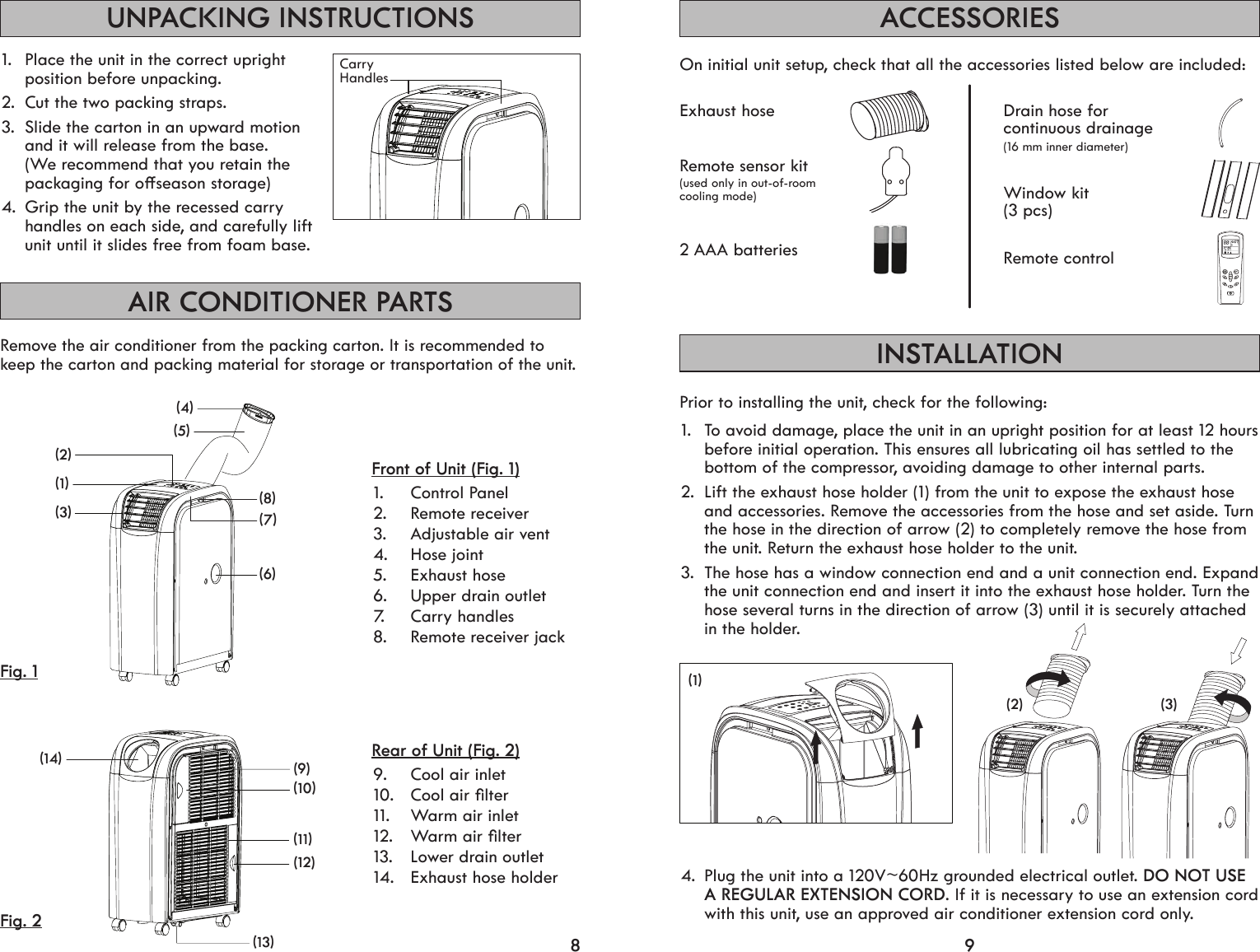 UNPACKING INSTRUCTIONS

1. Place the unit in the correct upright position before unpacking.
2. Cut the two packing straps.
3. Slide the carton in an upward motion and it will release from the base. (We recommend that you retain the packaging for offseason storage)
4. Grip the unit by the recessed carry handles on each side, and carefully lift unit until it slides free from foam base.

Carry Handles

AIR CONDITIONER PARTS

Remove the air conditioner from the packing carton. It is recommended to keep the carton and packing material for storage or transportation of the unit.

(4)
(5)
(2)
(1)
(3)
(8)
(7)
(6)

Fig. 1

Front of Unit (Fig. 1)
1. Control Panel
2. Remote receiver
3. Adjustable air vent
4. Hose joint
5. Exhaust hose
6. Upper drain outlet
7. Carry handles
8. Remote receiver jack

(14)
(9)
(10)
(11)
(12)
(13)

Fig. 2

Rear of Unit (Fig. 2)
9. Cool air inlet
10. Cool air filter
11. Warm air inlet
12. Warm air filter
13. Lower drain outlet
14. Exhaust hose holder

8

ACCESSORIES

On initial unit setup, check that all the accessories listed below are included:

Exhaust hose

Remote sensor kit
(used only in out-of-room cooling mode)

2 AAA batteries

Drain hose for continuous drainage
(16 mm inner diameter)

Window kit
(3 pcs)

Remote control

INSTALLATION

Prior to installing the unit, check for the following:

1. To avoid damage, place the unit in an upright position for at least 12 hours before initial operation. This ensures all lubricating oil has settled to the bottom of the compressor, avoiding damage to other internal parts.
2. Lift the exhaust hose holder (1) from the unit to expose the exhaust hose and accessories. Remove the accessories from the hose and set aside. Turn the hose in the direction of arrow (2) to completely remove the hose from the unit. Return the exhaust hose holder to the unit.
3. The hose has a window connection end and a unit connection end. Expand the unit connection end and insert it into the exhaust hose holder. Turn the hose several turns in the direction of arrow (3) until it is securely attached in the holder.

(1)
(2)
(3)

4. Plug the unit into a 120V~60Hz grounded electrical outlet. DO NOT USE A REGULAR EXTENSION CORD. If it is necessary to use an extension cord with this unit, use an approved air conditioner extension cord only.

9