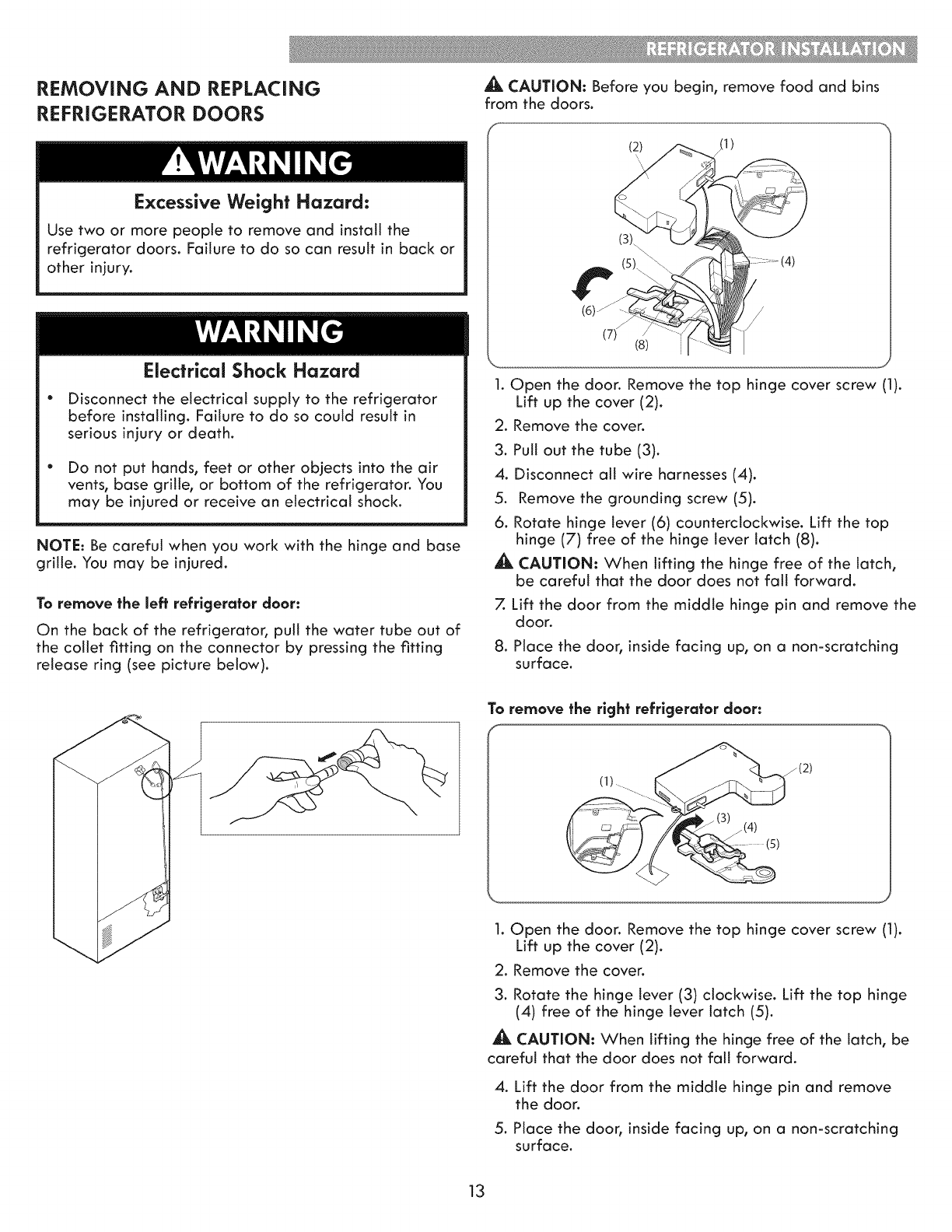 REFRIGERATOR INSTALLATION

REMOVING AND REPLACING REFRIGERATOR DOORS

WARNING

Excessive Weight Hazard:

Use two or more people to remove and install the refrigerator doors. Failure to do so can result in back or other injury.

WARNING

Electrical Shock Hazard

• Disconnect the electrical supply to the refrigerator before installing. Failure to do so could result in serious injury or death.

• Do not put hands, feet or other objects into the air vents, base grille, or bottom of the refrigerator. You may be injured or receive an electrical shock.

NOTE: Be careful when you work with the hinge and base grille. You may be injured.

To remove the left refrigerator door:

On the back of the refrigerator, pull the water tube out of the collet fitting on the connector by pressing the fitting release ring (see picture below).

CAUTION: Before you begin, remove food and bins from the doors.

(2) (1) (3) (5) (4) (6) (7) (8)

1. Open the door. Remove the top hinge cover screw (1). Lift up the cover (2).
2. Remove the cover.
3. Pull out the tube (3).
4. Disconnect all wire harnesses (4).
5. Remove the grounding screw (5).
6. Rotate hinge lever (6) counterclockwise. Lift the top hinge (7) free of the hinge lever latch (8).

CAUTION: When lifting the hinge free of the latch, be careful that the door does not fall forward.

7. Lift the door from the middle hinge pin and remove the door.
8. Place the door, inside facing up, on a non-scratching surface.

To remove the right refrigerator door:

(1) (2) (3) (4) (5)

1. Open the door. Remove the top hinge cover screw (1). Lift up the cover (2).
2. Remove the cover.
3. Rotate the hinge lever (3) clockwise. Lift the top hinge (4) free of the hinge lever latch (5).

CAUTION: When lifting the hinge free of the latch, be careful that the door does not fall forward.

4. Lift the door from the middle hinge pin and remove the door.
5. Place the door, inside facing up, on a non-scratching surface.

13