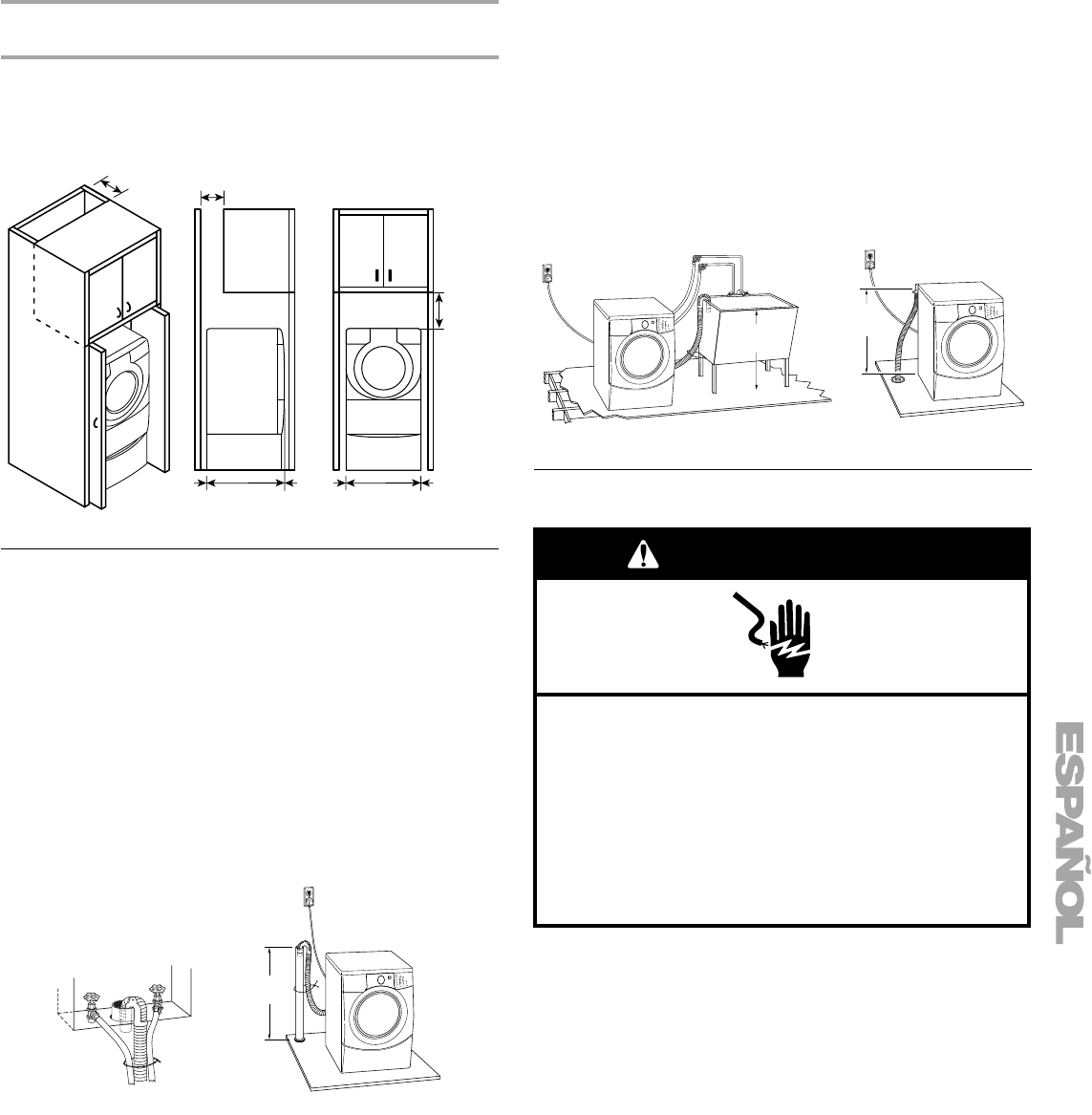 ESPAÑOL