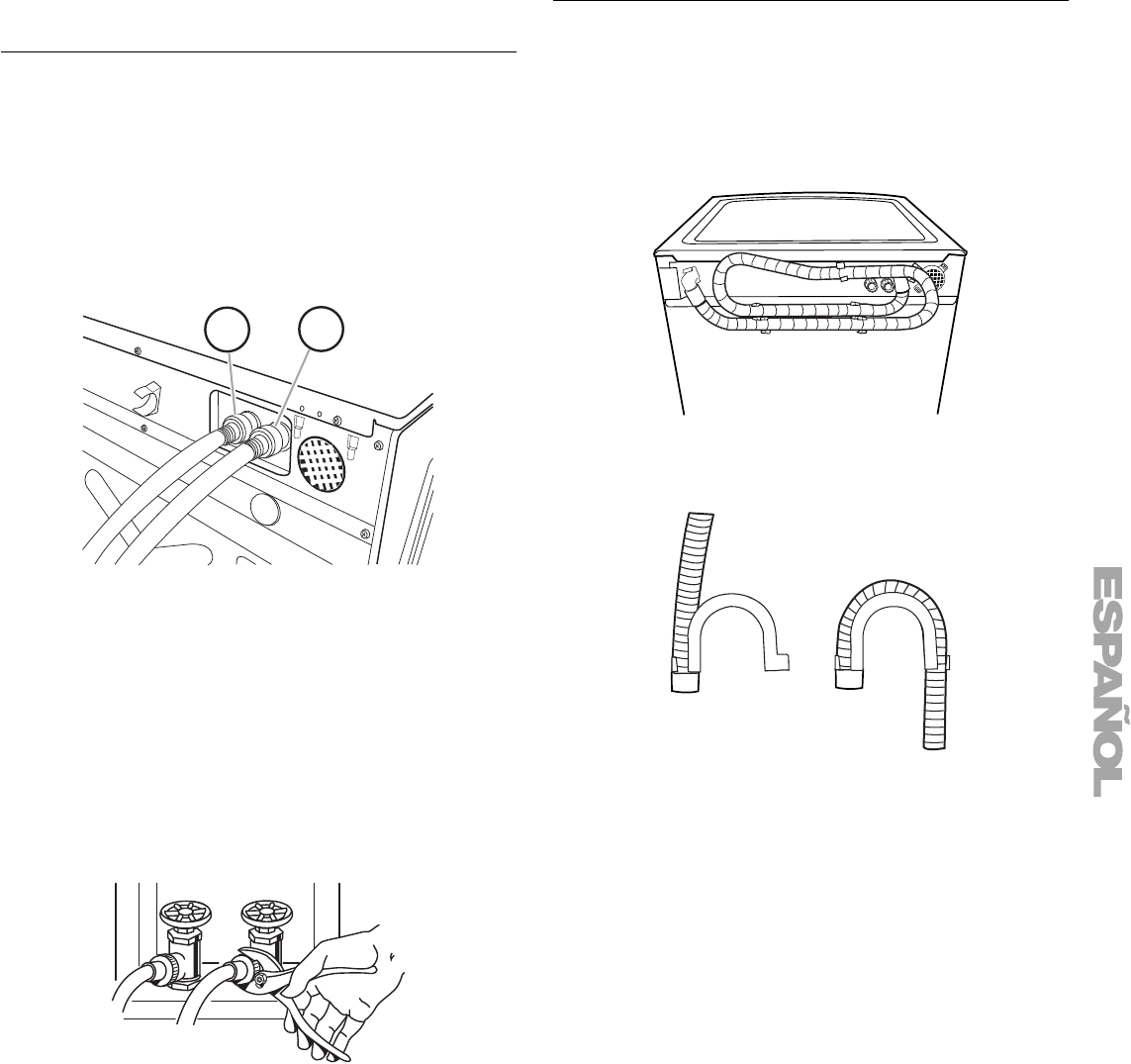 ESPAÑOL