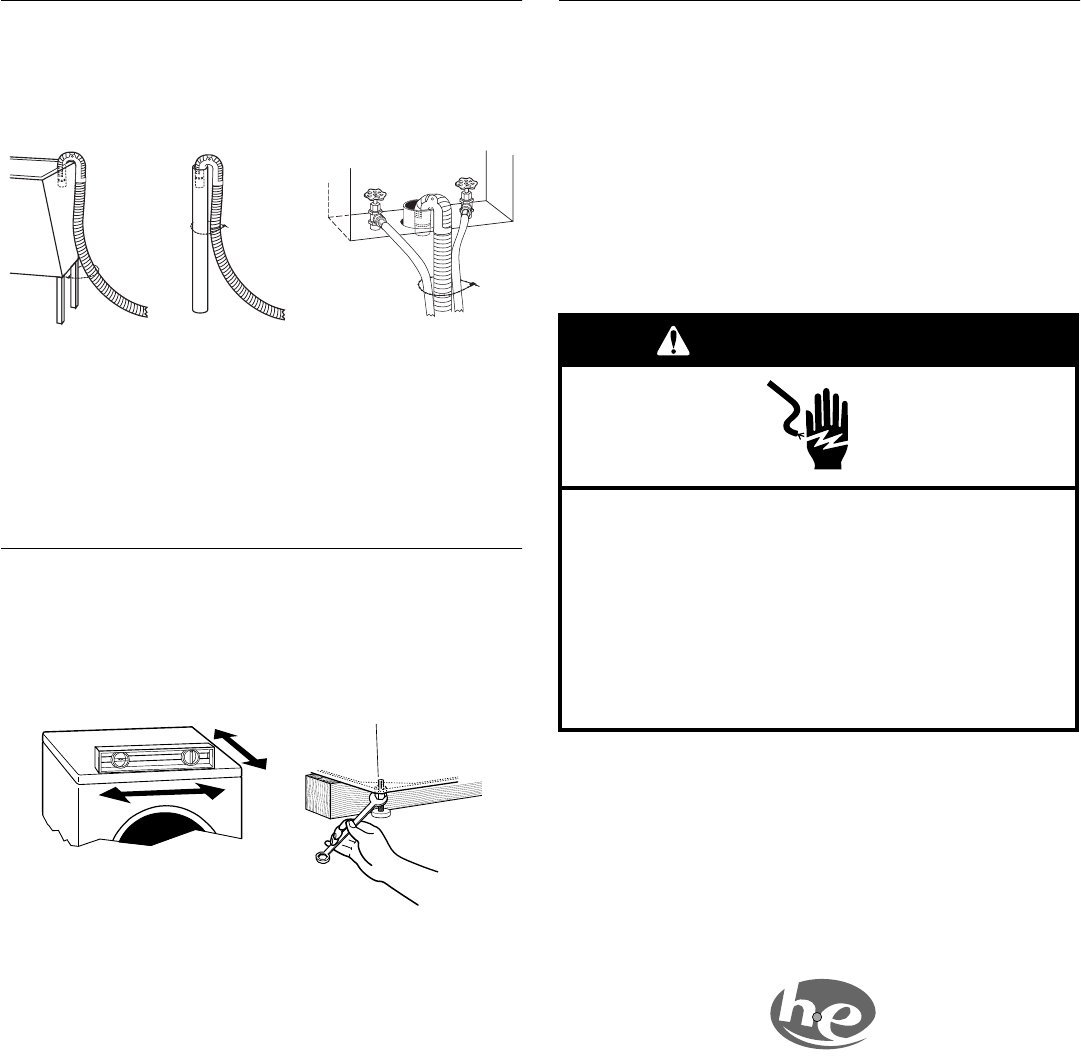 he