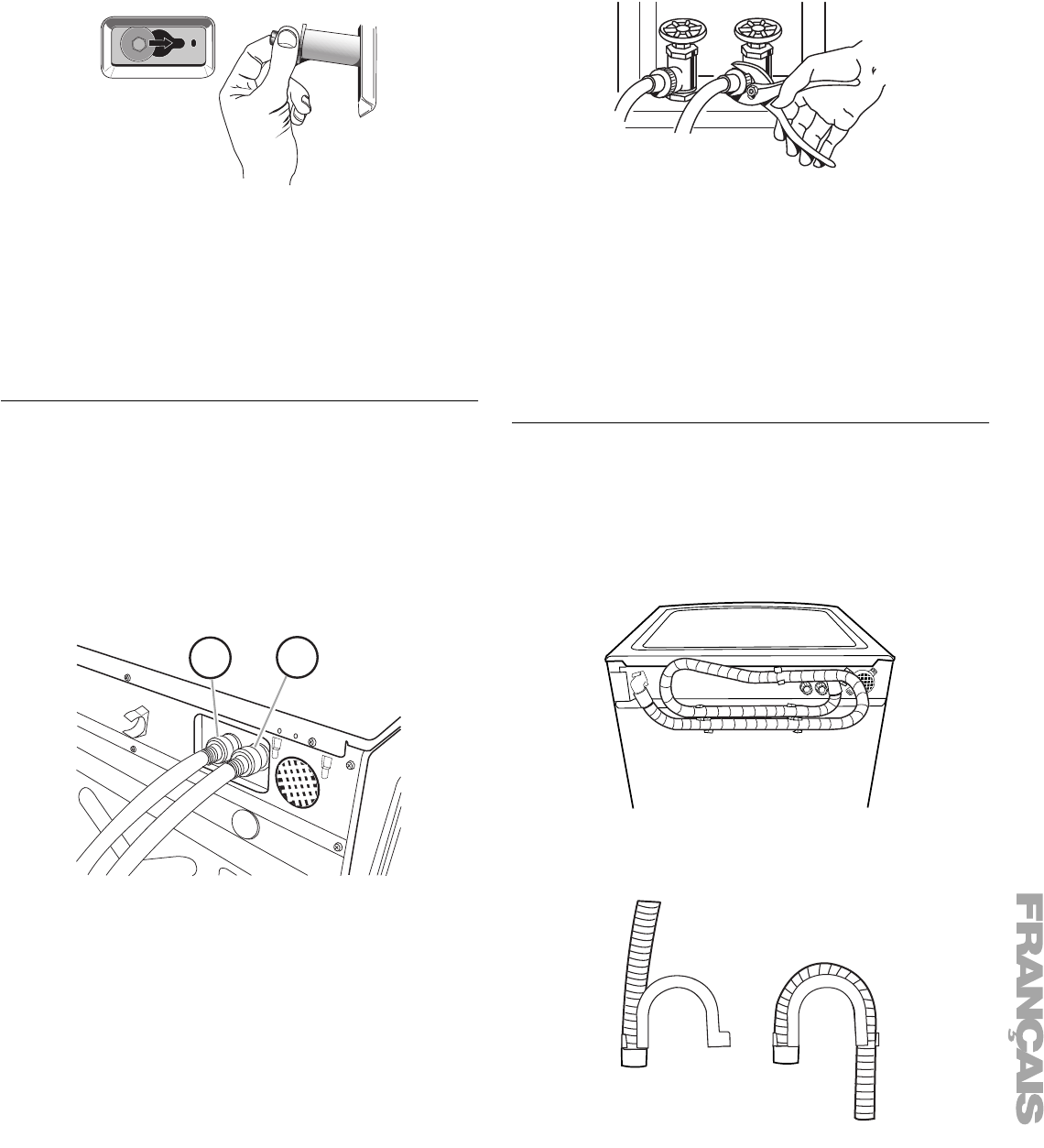 FRANÇAIS