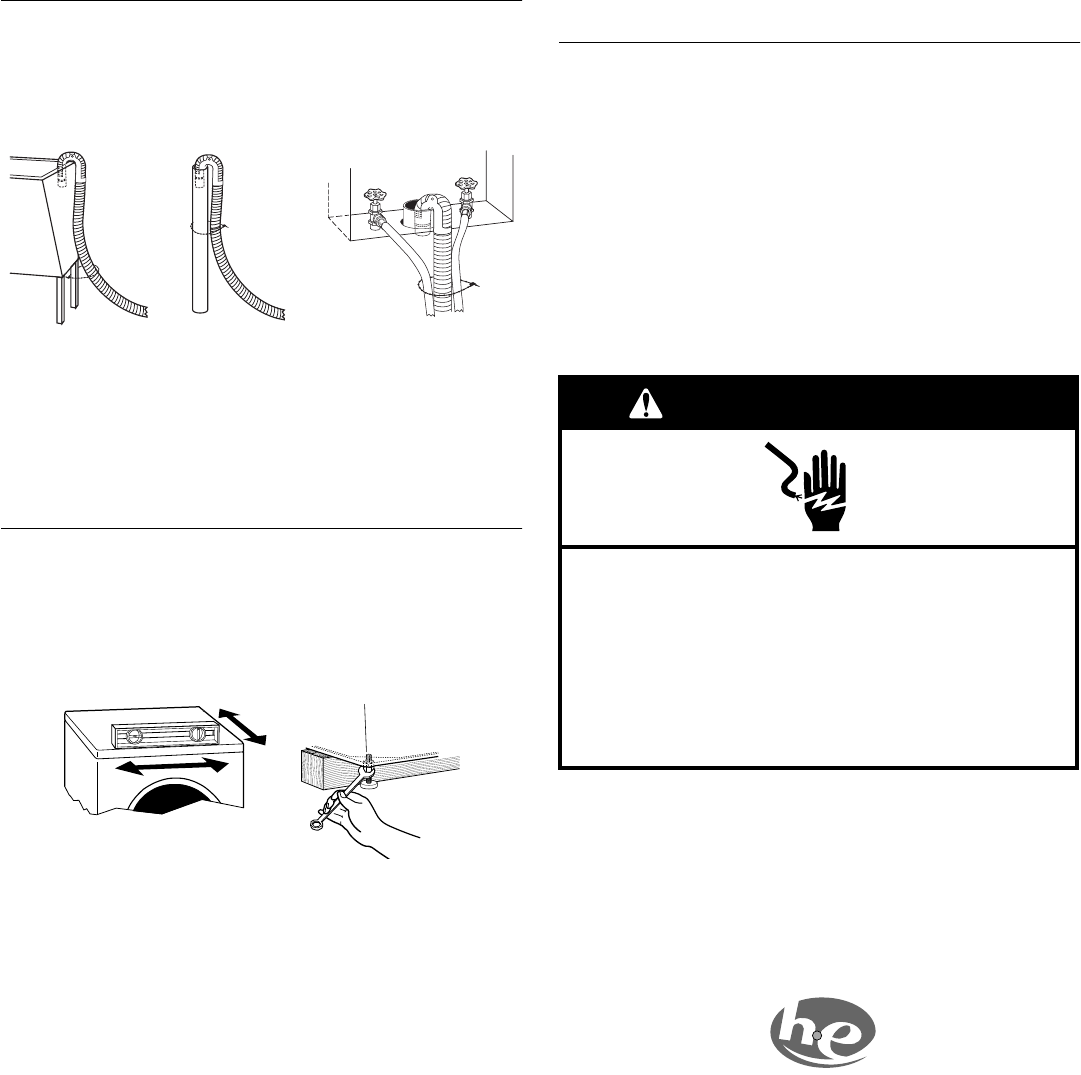 he