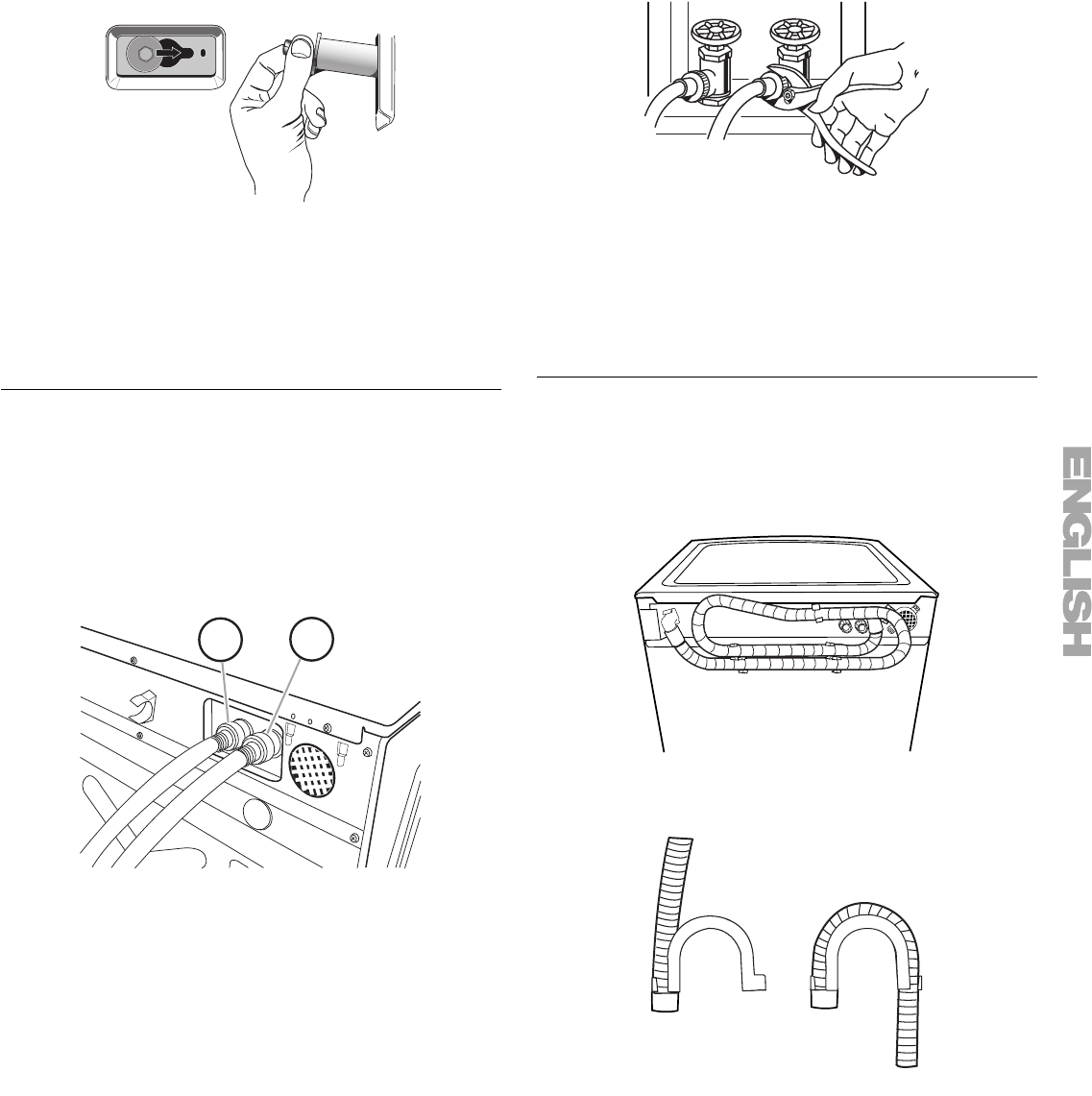 ENGLISH