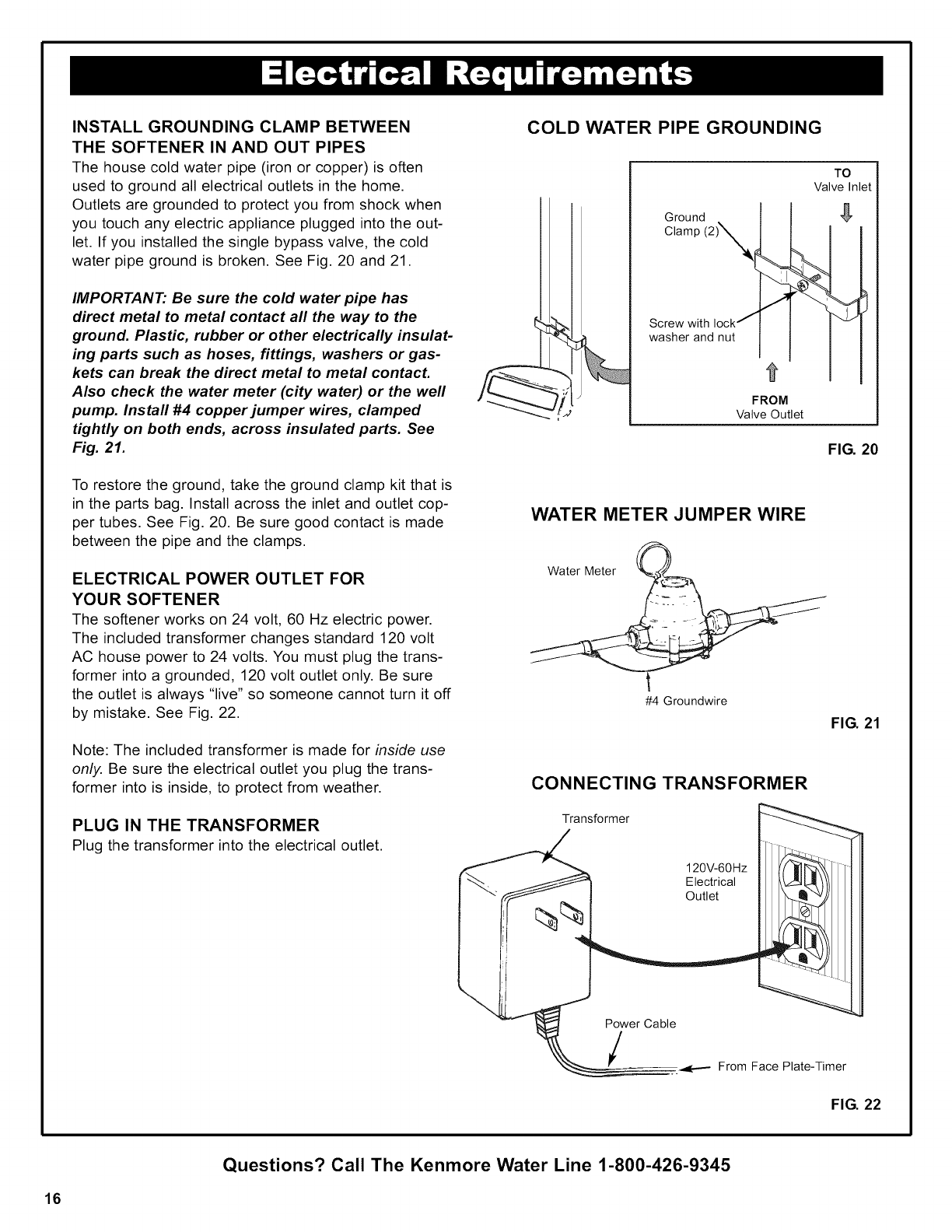 Electrical Requirements

INSTALL GROUNDING CLAMP BETWEEN THE SOFTENER IN AND OUT PIPES
The house cold water pipe (iron or copper) is often used to ground all electrical outlets in the home. Outlets are grounded to protect you from shock when you touch any electric appliance plugged into the outlet. If you installed the single bypass valve, the cold water pipe ground is broken. See Fig. 20 and 21.

IMPORTANT: Be sure the cold water pipe has direct metal to metal contact all the way to the ground. Plastic, rubber or other electrically insulating parts such as hoses, fittings, washers or gaskets can break the direct metal to metal contact. Also check the water meter (city water) or the well pump. Install #4 copper jumper wires, clamped tightly on both ends, across insulated parts. See Fig. 21.

To restore the ground, take the ground clamp kit that is in the parts bag. Install across the inlet and outlet copper tubes. See Fig. 20. Be sure good contact is made between the pipe and the clamps.

ELECTRICAL POWER OUTLET FOR YOUR SOFTENER
The softener works on 24 volt, 60 Hz electric power. The included transformer changes standard 120 volt AC house power to 24 volts. You must plug the transformer into a grounded, 120 volt outlet only. Be sure the outlet is always "live" so someone cannot turn it off by mistake. See Fig. 22.

Note: The included transformer is made for inside use only. Be sure the electrical outlet you plug the transformer into is inside, to protect from weather.

PLUG IN THE TRANSFORMER
Plug the transformer into the electrical outlet.

COLD WATER PIPE GROUNDING

TO
Valve Inlet
Ground Clamp (2)
Screw with lock washer and nut
FROM
Valve Outlet

FIG. 20

WATER METER JUMPER WIRE

Water Meter
#4 Groundwire

FIG. 21

CONNECTING TRANSFORMER

Transformer
120V-60Hz Electrical Outlet
Power Cable
From Face Plate-Timer

FIG. 22

Questions? Call The Kenmore Water Line 1-800-426-9345

16