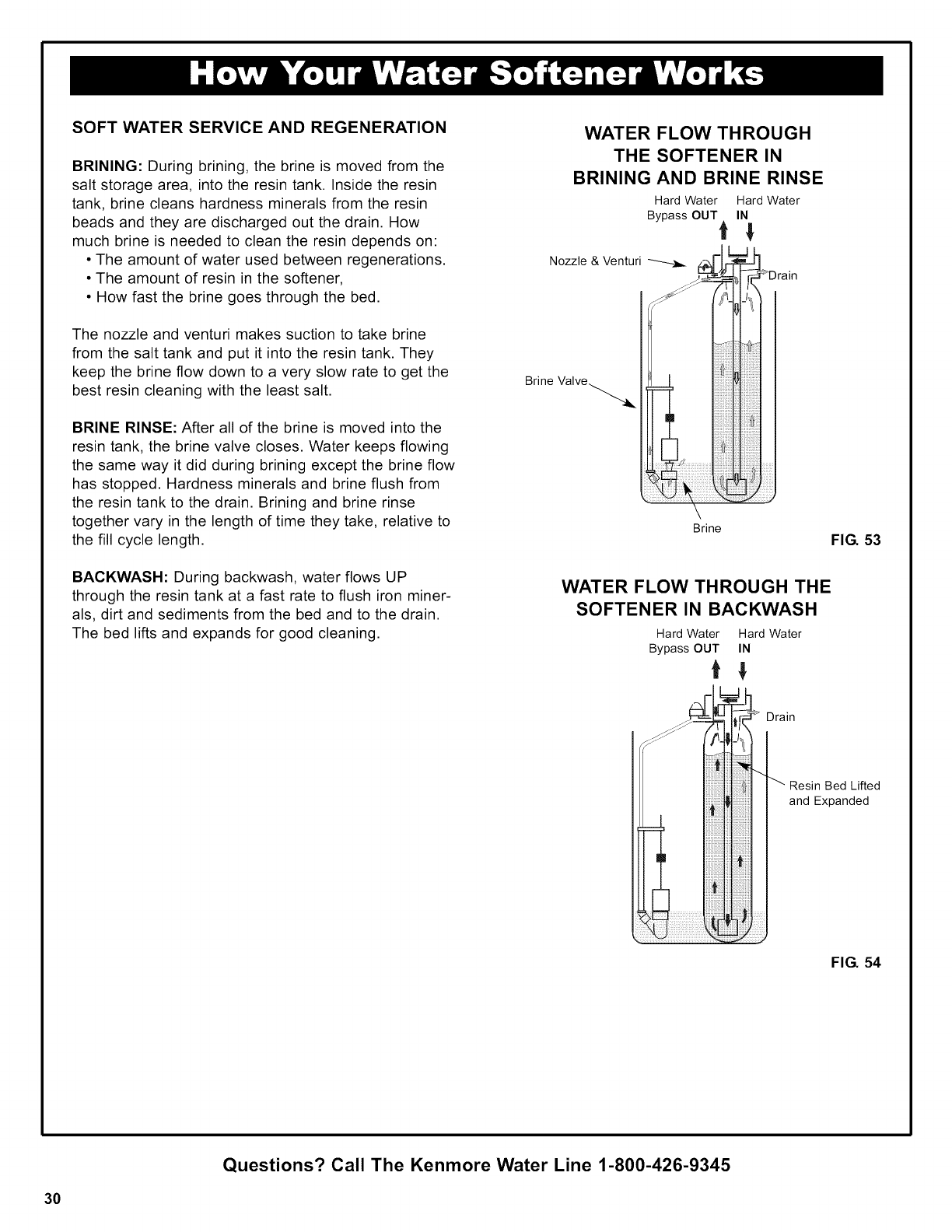 How Your Water Softener Works

SOFT WATER SERVICE AND REGENERATION

BRINING: During brining, the brine is moved from the salt storage area, into the resin tank. Inside the resin tank, brine cleans hardness minerals from the resin beads and they are discharged out the drain. How much brine is needed to clean the resin depends on:
• The amount of water used between regenerations.
• The amount of resin in the softener,
• How fast the brine goes through the bed.

The nozzle and venturi makes suction to take brine from the salt tank and put it into the resin tank. They keep the brine flow down to a very slow rate to get the best resin cleaning with the least salt.

BRINE RINSE: After all of the brine is moved into the resin tank, the brine valve closes. Water keeps flowing the same way it did during brining except the brine flow has stopped. Hardness minerals and brine flush from the resin tank to the drain. Brining and brine rinse together vary in the length of time they take, relative to the fill cycle length.

BACKWASH: During backwash, water flows UP through the resin tank at a fast rate to flush iron minerals, dirt and sediments from the bed and to the drain. The bed lifts and expands for good cleaning.

WATER FLOW THROUGH THE SOFTENER IN BRINING AND BRINE RINSE

Hard Water Bypass OUT
Hard Water IN
Nozzle & Venturi
Drain
Brine Valve
Brine

FIG. 53

WATER FLOW THROUGH THE SOFTENER IN BACKWASH

Hard Water Bypass OUT
Hard Water IN
Drain
Resin Bed Lifted and Expanded

FIG. 54

Questions? Call The Kenmore Water Line 1-800-426-9345

30