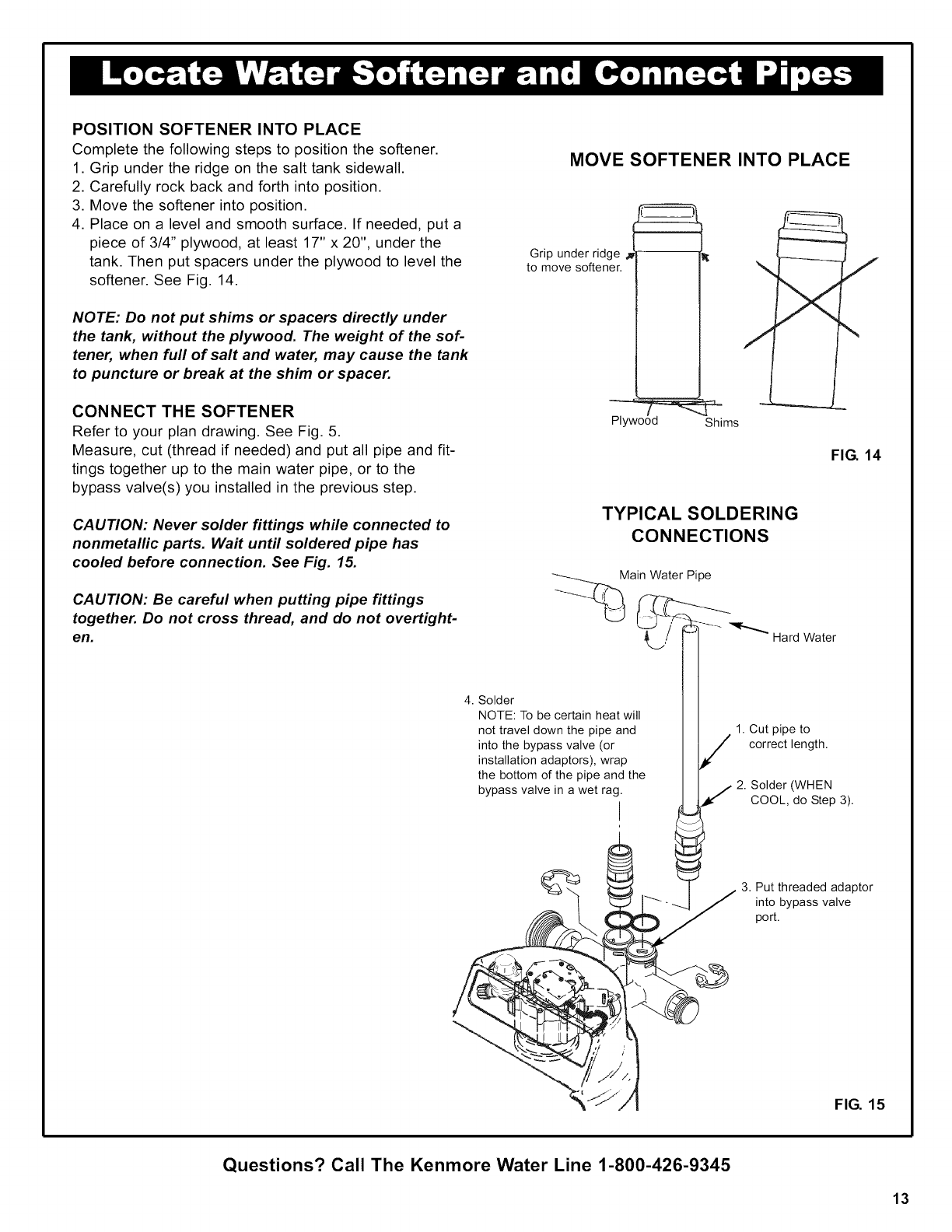 Locate Water Softener and Connect Pipes

POSITION SOFTENER INTO PLACE
Complete the following steps to position the softener.
1. Grip under the ridge on the salt tank sidewall.
2. Carefully rock back and forth into position.
3. Move the softener into position.
4. Place on a level and smooth surface. If needed, put a piece of 3/4" plywood, at least 17" x 20", under the tank. Then put spacers under the plywood to level the softener. See Fig. 14.

NOTE: Do not put shims or spacers directly under the tank, without the plywood. The weight of the softener, when full of salt and water, may cause the tank to puncture or break at the shim or spacer.

CONNECT THE SOFTENER
Refer to your plan drawing. See Fig. 5.
Measure, cut (thread if needed) and put all pipe and fittings together up to the main water pipe, or to the bypass valve(s) you installed in the previous step.

CAUTION: Never solder fittings while connected to nonmetallic parts. Wait until soldered pipe has cooled before connection. See Fig. 15.

CAUTION: Be careful when putting pipe fittings together. Do not cross thread, and do not overtighten.

MOVE SOFTENER INTO PLACE

Grip under ridge to move softener.

Plywood

Shims

FIG. 14

TYPICAL SOLDERING CONNECTIONS

Main Water Pipe

Hard Water

4. Solder
NOTE: To be certain heat will not travel down the pipe and into the bypass valve (or installation adaptors), wrap the bottom of the pipe and the bypass valve in a wet rag.

1. Cut pipe to correct length.

2. Solder (WHEN COOL, do Step 3).

3. Put threaded adaptor into bypass valve port.

FIG. 15

Questions? Call The Kenmore Water Line 1-800-426-9345

13