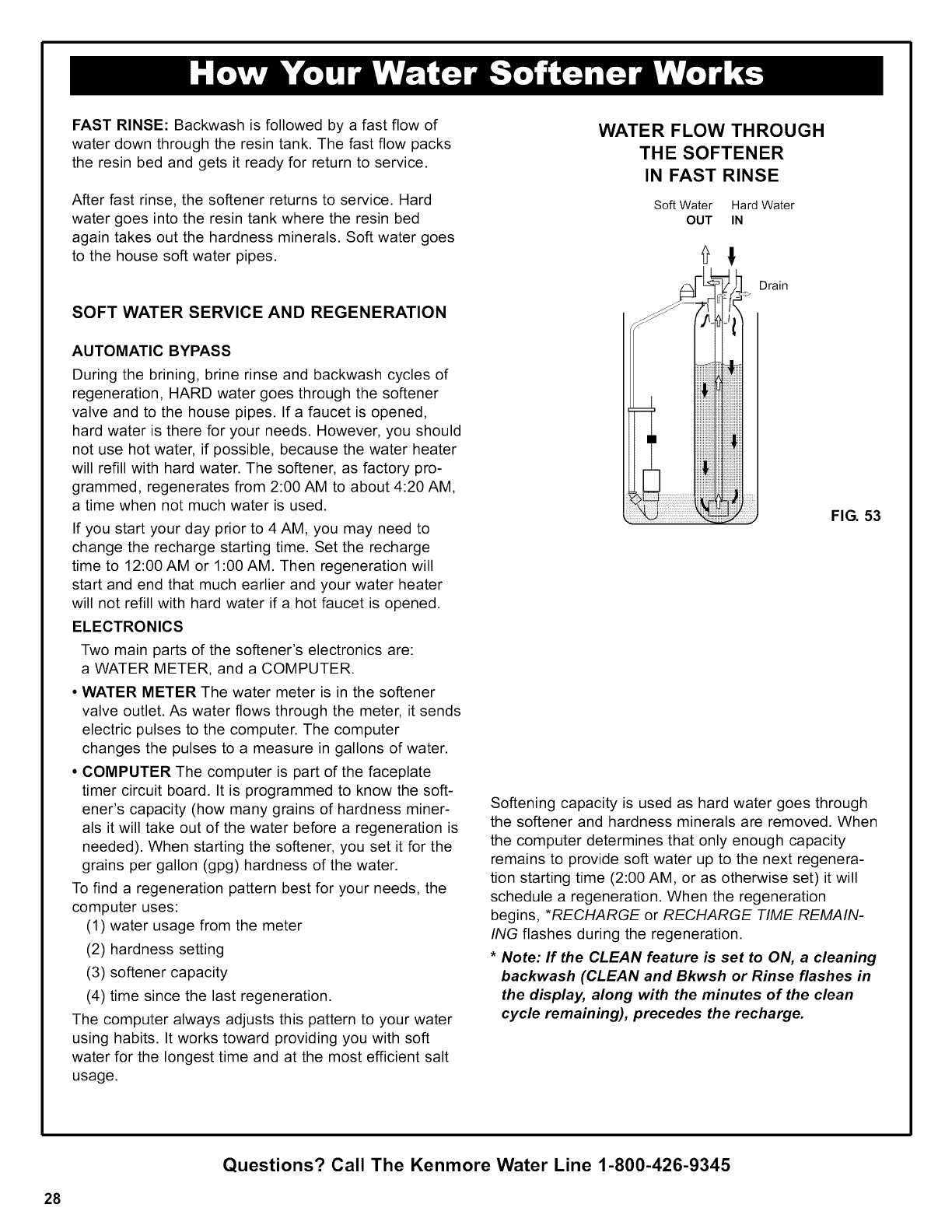 How Your Water Softener Works

FAST RINSE: Backwash is followed by a fast flow of water down through the resin tank. The fast flow packs the resin bed and gets it ready for return to service.

After fast rinse, the softener returns to service. Hard water goes into the resin tank where the resin bed again takes out the hardness minerals. Soft water goes to the house soft water pipes.

SOFT WATER SERVICE AND REGENERATION

AUTOMATIC BYPASS

During the brining, brine rinse and backwash cycles of regeneration, HARD water goes through the softener valve and to the house pipes. If a faucet is opened, hard water is there for your needs. However, you should not use hot water, if possible, because the water heater will refill with hard water. The softener, as factory programmed, regenerates from 2:00 AM to about 4:20 AM, a time when not much water is used.

If you start your day prior to 4 AM, you may need to change the recharge starting time. Set the recharge time to 12:00 AM or 1:00 AM. Then regeneration will start and end that much earlier and your water heater will not refill with hard water if a hot faucet is opened.

ELECTRONICS

Two main parts of the softener's electronics are: a WATER METER, and a COMPUTER.

• WATER METER The water meter is in the softener valve outlet. As water flows through the meter, it sends electric pulses to the computer. The computer changes the pulses to a measure in gallons of water.

• COMPUTER The computer is part of the faceplate timer circuit board. It is programmed to know the softener's capacity (how many grains of hardness minerals it will take out of the water before a regeneration is needed). When starting the softener, you set it for the grains per gallon (gpg) hardness of the water.

To find a regeneration pattern best for your needs, the computer uses:
(1) water usage from the meter
(2) hardness setting
(3) softener capacity
(4) time since the last regeneration.

The computer always adjusts this pattern to your water using habits. It works toward providing you with soft water for the longest time and at the most efficient salt usage.

WATER FLOW THROUGH THE SOFTENER IN FAST RINSE

Soft Water OUT Hard Water IN

Drain

FIG. 53

Softening capacity is used as hard water goes through the softener and hardness minerals are removed. When the computer determines that only enough capacity remains to provide soft water up to the next regeneration starting time (2:00 AM, or as otherwise set) it will schedule a regeneration. When the regeneration begins, *RECHARGE or RECHARGE TIME REMAINING flashes during the regeneration.

* Note: If the CLEAN feature is set to ON, a cleaning backwash (CLEAN and Bkwsh or Rinse flashes in the display, along with the minutes of the clean cycle remaining), precedes the recharge.

Questions? Call The Kenmore Water Line 1-800-426-9345

28