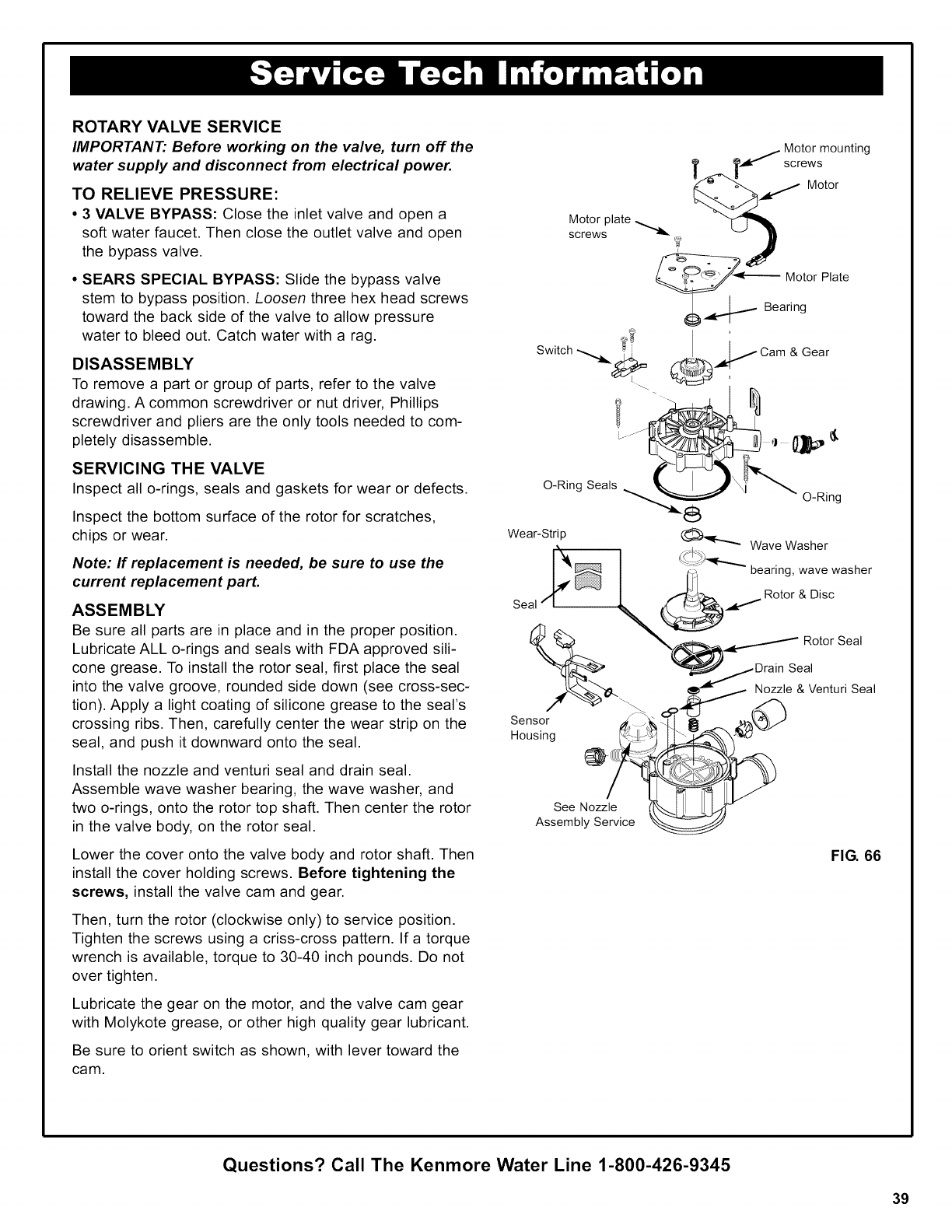 Service Tech Information

ROTARY VALVE SERVICE

IMPORTANT: Before working on the valve, turn off the water supply and disconnect from electrical power.

TO RELIEVE PRESSURE:

• 3 VALVE BYPASS: Close the inlet valve and open a soft water faucet. Then close the outlet valve and open the bypass valve.

• SEARS SPECIAL BYPASS: Slide the bypass valve stem to bypass position. Loosen three hex head screws toward the back side of the valve to allow pressure water to bleed out. Catch water with a rag.

DISASSEMBLY

To remove a part or group of parts, refer to the valve drawing. A common screwdriver or nut driver, Phillips screwdriver and pliers are the only tools needed to completely disassemble.

SERVICING THE VALVE

Inspect all o-rings, seals and gaskets for wear or defects.

Inspect the bottom surface of the rotor for scratches, chips or wear.

Note: If replacement is needed, be sure to use the current replacement part.

ASSEMBLY

Be sure all parts are in place and in the proper position. Lubricate ALL o-rings and seals with FDA approved silicone grease. To install the rotor seal, first place the seal into the valve groove, rounded side down (see cross-section). Apply a light coating of silicone grease to the seal's crossing ribs. Then, carefully center the wear strip on the seal, and push it downward onto the seal.

Install the nozzle and venturi seal and drain seal. Assemble wave washer bearing, the wave washer, and two o-rings, onto the rotor top shaft. Then center the rotor in the valve body, on the rotor seal.

Lower the cover onto the valve body and rotor shaft. Then install the cover holding screws. Before tightening the screws, install the valve cam and gear.

Then, turn the rotor (clockwise only) to service position. Tighten the screws using a criss-cross pattern. If a torque wrench is available, torque to 30-40 inch pounds. Do not over tighten.

Lubricate the gear on the motor, and the valve cam gear with Molykote grease, or other high quality gear lubricant.

Be sure to orient switch as shown, with lever toward the cam.

Motor mounting screws
Motor
Motor plate screws
Motor Plate
Bearing
Switch
Cam & Gear
O-Ring Seals
O-Ring
Wear-Strip
Wave Washer
bearing, wave washer
Seal
Rotor & Disc
Rotor Seal
Drain Seal
Nozzle & Venturi Seal
Sensor Housing
See Nozzle Assembly Service

FIG. 66

Questions? Call The Kenmore Water Line 1-800-426-9345

39