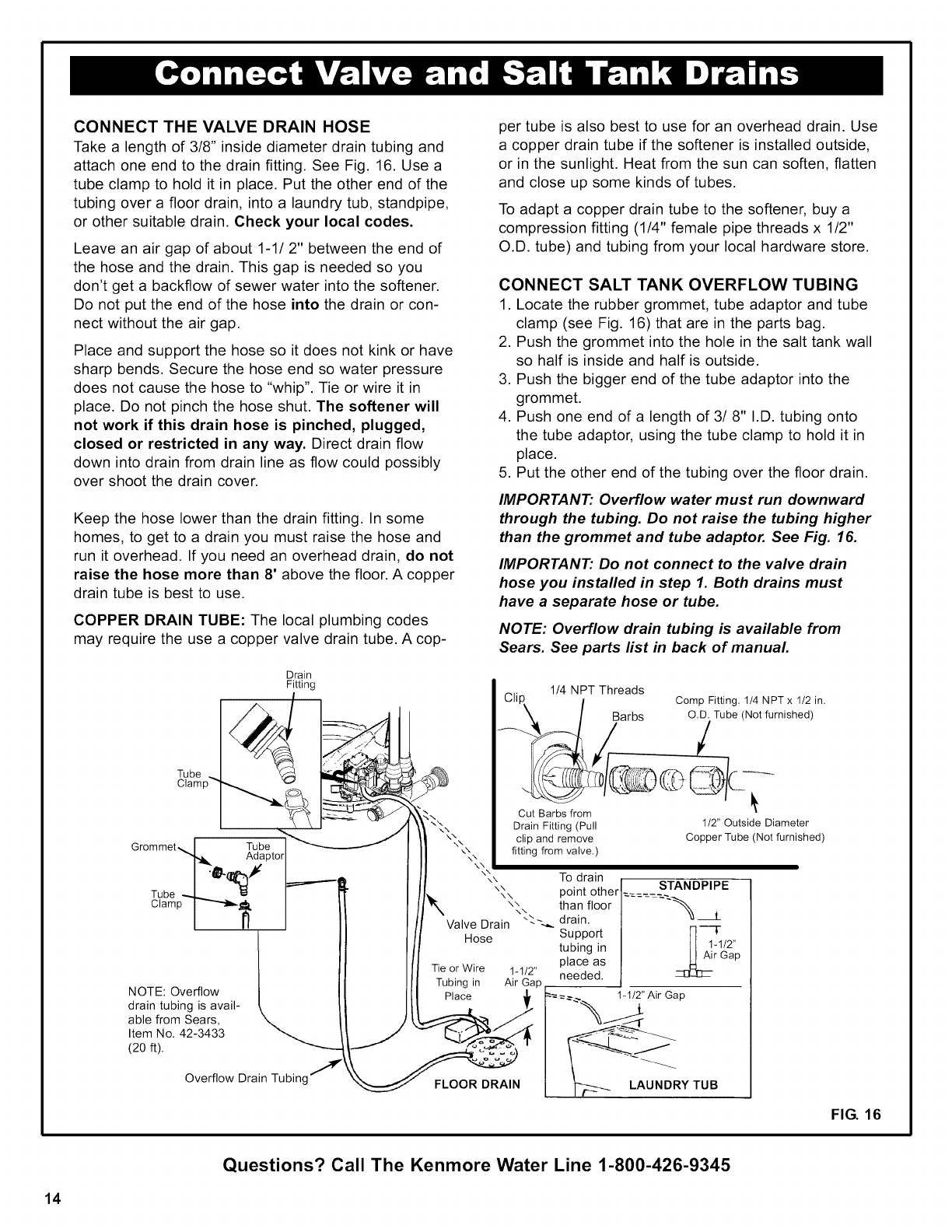 Connect Valve and Salt Tank Drains

CONNECT THE VALVE DRAIN HOSE
Take a length of 3/8" inside diameter drain tubing and attach one end to the drain fitting. See Fig. 16. Use a tube clamp to hold it in place. Put the other end of the tubing over a floor drain, into a laundry tub, standpipe, or other suitable drain. Check your local codes.

Leave an air gap of about 1-1/ 2" between the end of the hose and the drain. This gap is needed so you don't get a backflow of sewer water into the softener. Do not put the end of the hose into the drain or connect without the air gap.

Place and support the hose so it does not kink or have sharp bends. Secure the hose end so water pressure does not cause the hose to "whip". Tie or wire it in place. Do not pinch the hose shut. The softener will not work if this drain hose is pinched, plugged, closed or restricted in any way. Direct drain flow down into drain from drain line as flow could possibly over shoot the drain cover.

Keep the hose lower than the drain fitting. In some homes, to get to a drain you must raise the hose and run it overhead. If you need an overhead drain, do not raise the hose more than 8' above the floor. A copper drain tube is best to use.

COPPER DRAIN TUBE: The local plumbing codes may require the use a copper valve drain tube. A copper tube is also best to use for an overhead drain. Use a copper drain tube if the softener is installed outside, or in the sunlight. Heat from the sun can soften, flatten and close up some kinds of tubes.

To adapt a copper drain tube to the softener, buy a compression fitting (1/4" female pipe threads x 1/2" O.D. tube) and tubing from your local hardware store.

CONNECT SALT TANK OVERFLOW TUBING
1. Locate the rubber grommet, tube adaptor and tube clamp (see Fig. 16) that are in the parts bag.
2. Push the grommet into the hole in the salt tank wall so half is inside and half is outside.
3. Push the bigger end of the tube adaptor into the grommet.
4. Push one end of a length of 3/ 8" I.D. tubing onto the tube adaptor, using the tube clamp to hold it in place.
5. Put the other end of the tubing over the floor drain.

IMPORTANT: Overflow water must run downward through the tubing. Do not raise the tubing higher than the grommet and tube adaptor. See Fig. 16.

IMPORTANT: Do not connect to the valve drain hose you installed in step 1. Both drains must have a separate hose or tube.

NOTE: Overflow drain tubing is available from Sears. See parts list in back of manual.

Drain Fitting
Tube Clamp
Grommet
Tube Adaptor
Tube Clamp
NOTE: Overflow drain tubing is available from Sears, Item No. 42-3433 (20 ft).
Overflow Drain Tubing
Valve Drain Hose
Tie or Wire Tubing in Place
1-1/2" Air Gap
FLOOR DRAIN
Clip
1/4 NPT Threads
Barbs
Comp Fitting. 1/4 NPT x 1/2 in. O.D. Tube (Not furnished)
Cut Barbs from Drain Fitting (Pull clip and remove fitting from valve.)
1/2" Outside Diameter Copper Tube (Not furnished)
To drain point other than floor drain. Support tubing in place as needed.
STANDPIPE
1-1/2" Air Gap
1-1/2" Air Gap
LAUNDRY TUB
FIG. 16

Questions? Call The Kenmore Water Line 1-800-426-9345

14