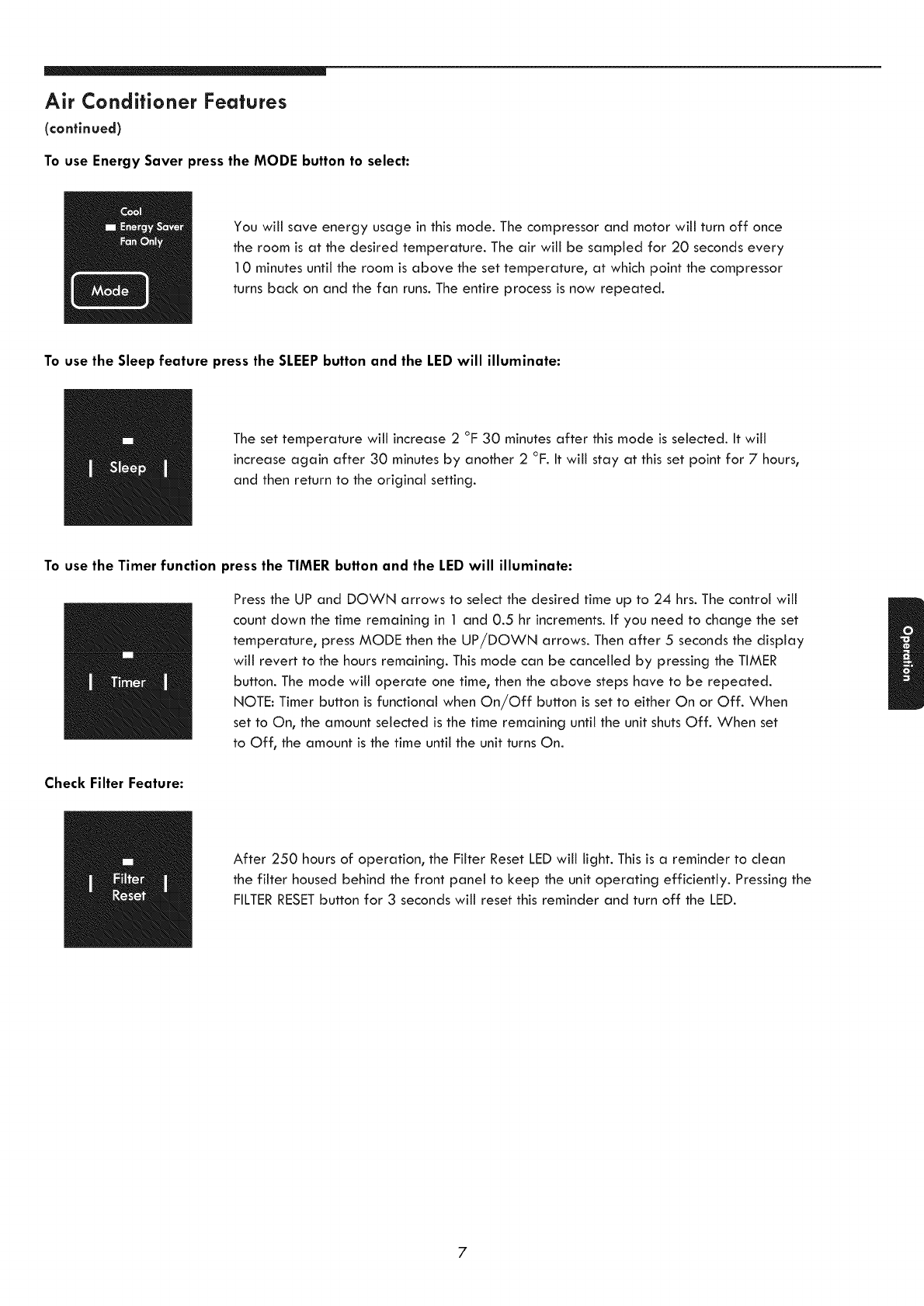 Air Conditioner Features
(continued)

To use Energy Saver press the MODE button to select:

Cool
Energy Saver
Fan Only

Mode

You will save energy usage in this mode. The compressor and motor will turn off once the room is at the desired temperature. The air will be sampled for 20 seconds every 10 minutes until the room is above the set temperature, at which point the compressor turns back on and the fan runs. The entire process is now repeated.

To use the Sleep feature press the SLEEP button and the LED will illuminate:

Sleep

The set temperature will increase 2 °F 30 minutes after this mode is selected. It will increase again after 30 minutes by another 2 °F. It will stay at this set point for 7 hours, and then return to the original setting.

To use the Timer function press the TIMER button and the LED will illuminate:

Timer

Press the UP and DOWN arrows to select the desired time up to 24 hrs. The control will count down the time remaining in 1 and 0.5 hr increments. If you need to change the set temperature, press MODE then the UP/DOWN arrows. Then after 5 seconds the display will revert to the hours remaining. This mode can be cancelled by pressing the TIMER button. The mode will operate one time, then the above steps have to be repeated. NOTE: Timer button is functional when On/Off button is set to either On or Off. When set to On, the amount selected is the time remaining until the unit shuts Off. When set to Off, the amount is the time until the unit turns On.

Operation

Check Filter Feature:

Filter
Reset

After 250 hours of operation, the Filter Reset LED will light. This is a reminder to clean the filter housed behind the front panel to keep the unit operating efficiently. Pressing the FILTER RESET button for 3 seconds will reset this reminder and turn off the LED.

7