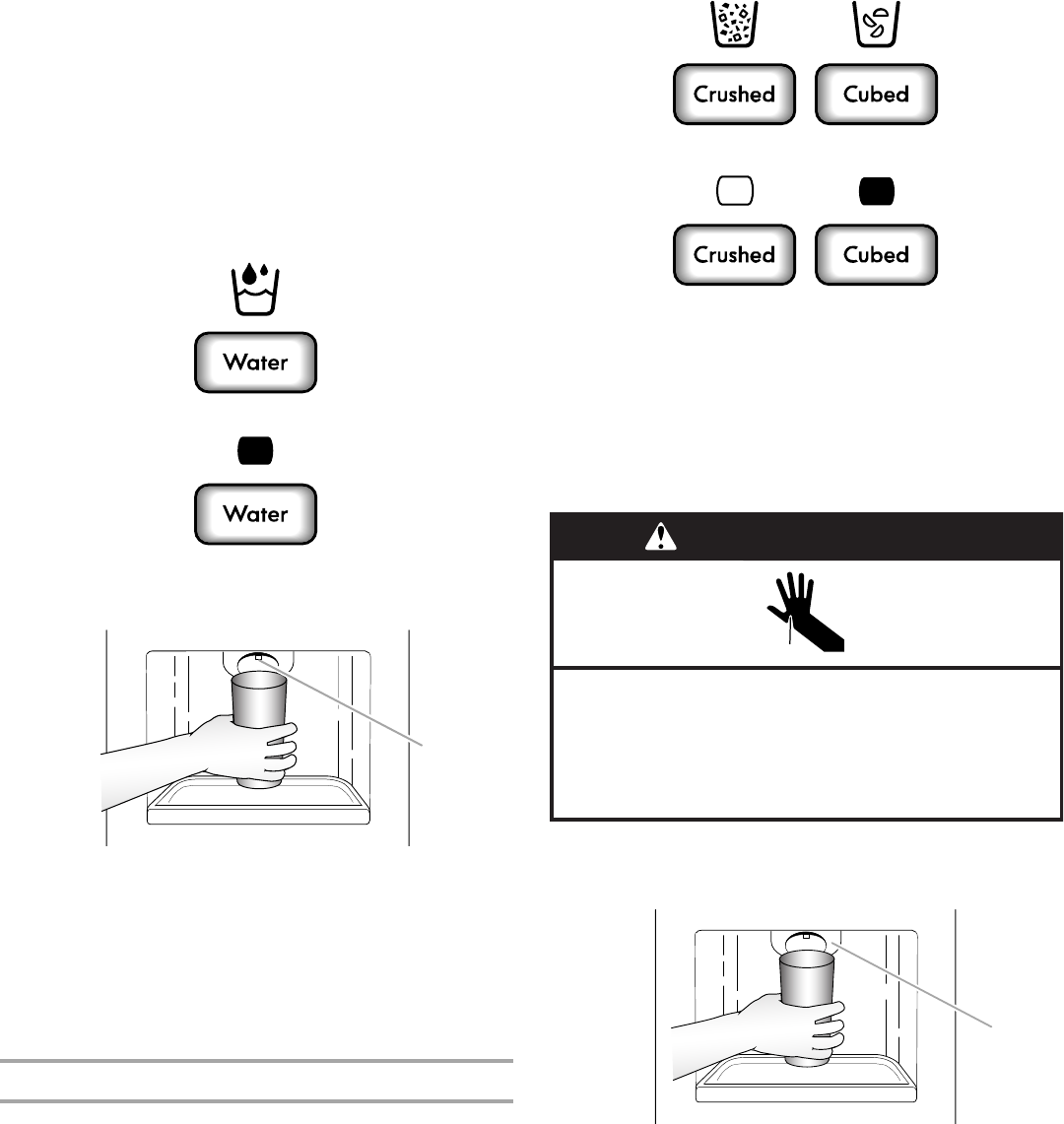 Crushed

Cubed

Crushed

Cubed

Water

Water