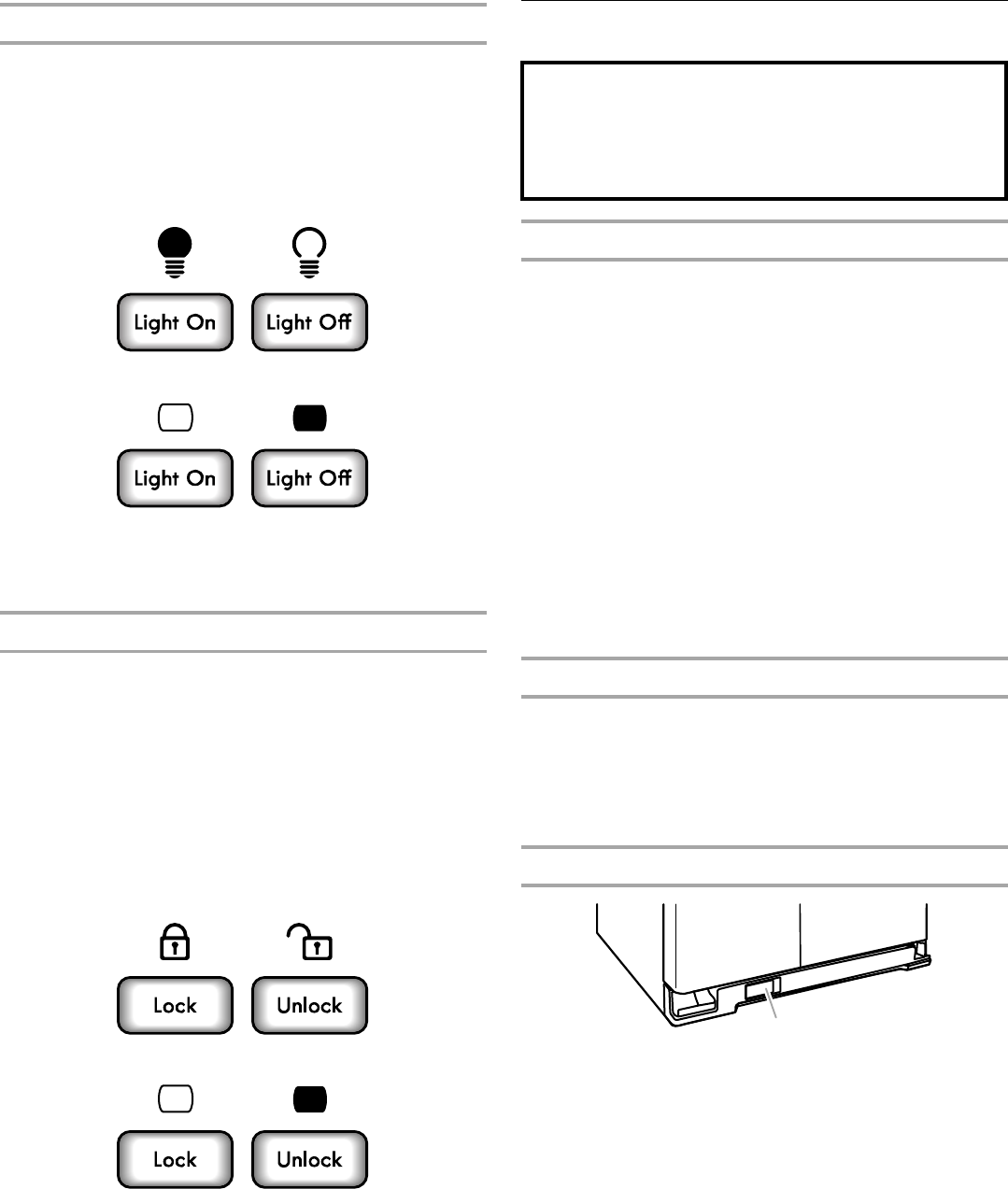 Light On

Light Off

Light On

Light Off

Lock

Unlock

Lock

Unlock