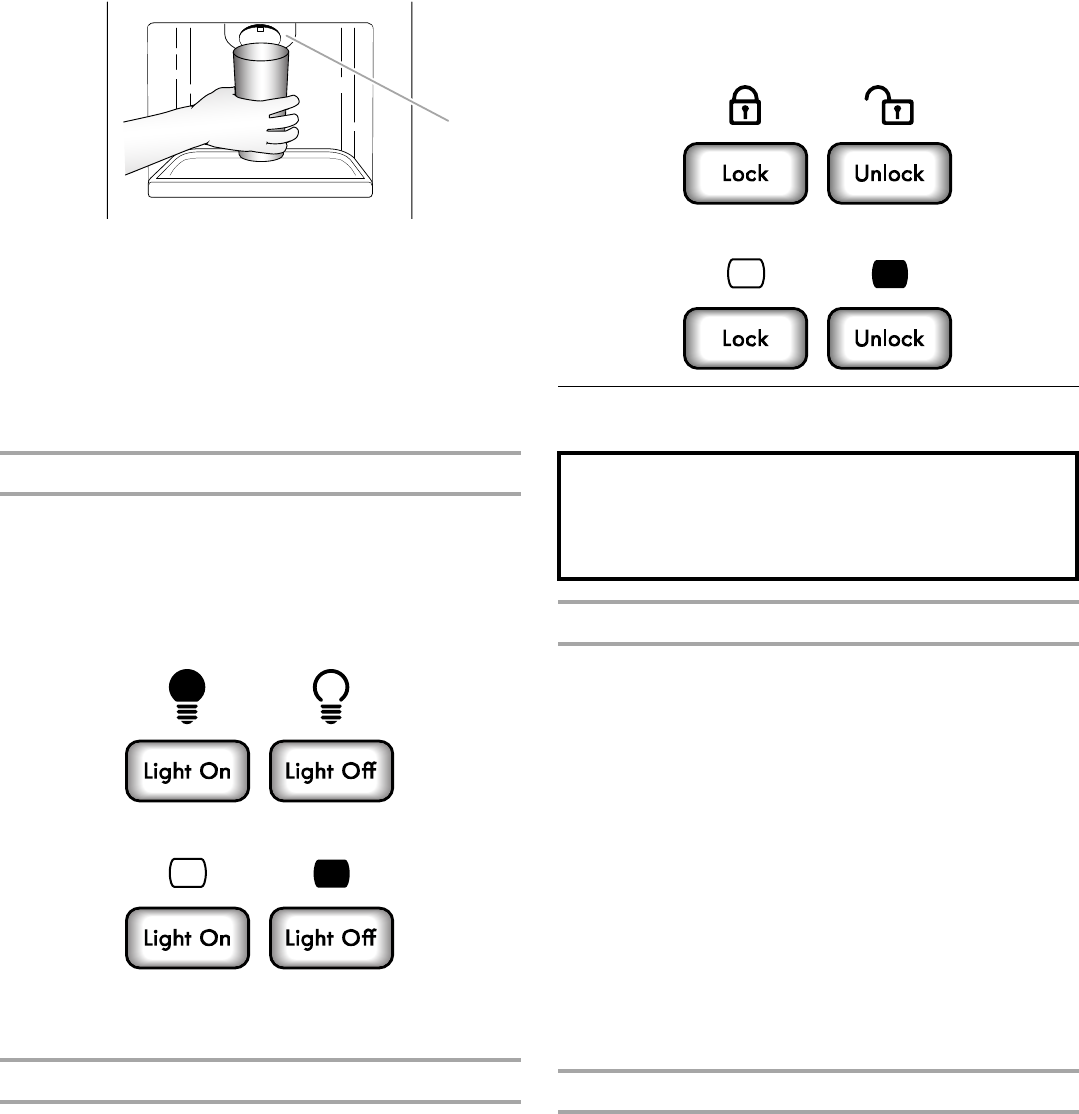 Lock

Unlock

Lock

Unlock

Light On

Light Off

Light On

Light Off