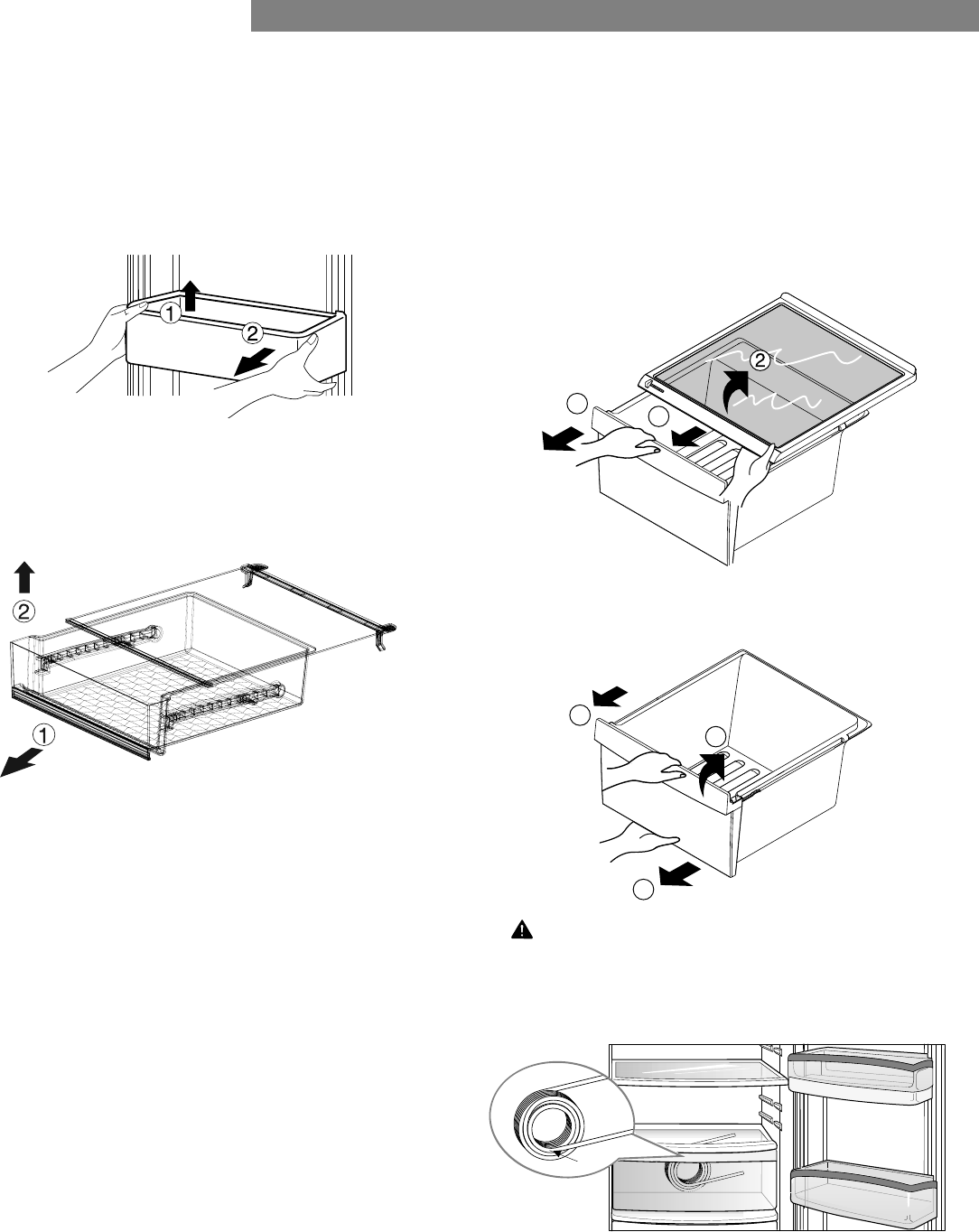 1
2

2
1

2

1