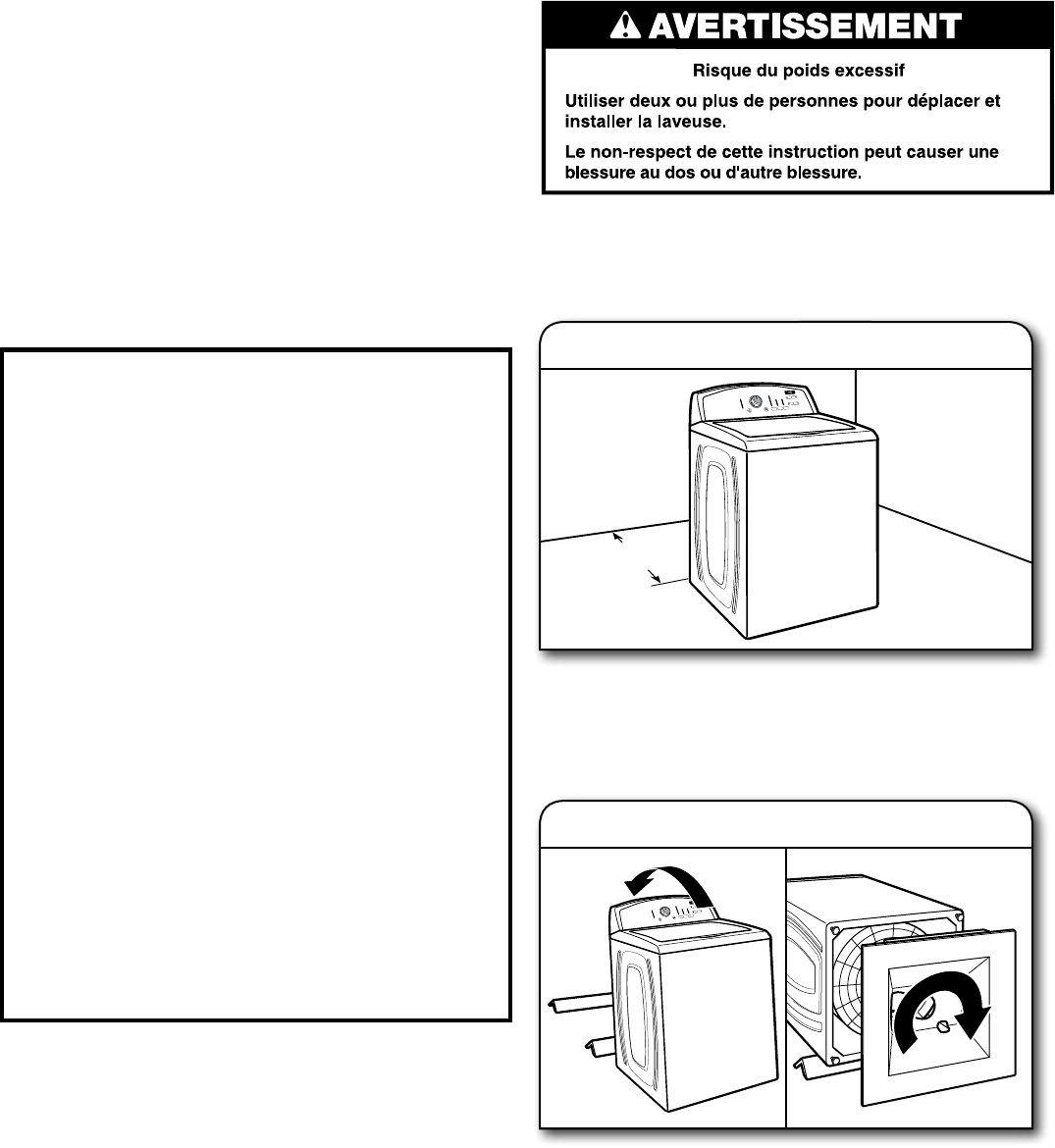 AVERTISSEMENT

Risque du poids excessif

Utiliser deux ou plus de personnes pour déplacer et installer la laveuse.

Le non-respect de cette instruction peut causer une blessure au dos ou d'autre blessure.