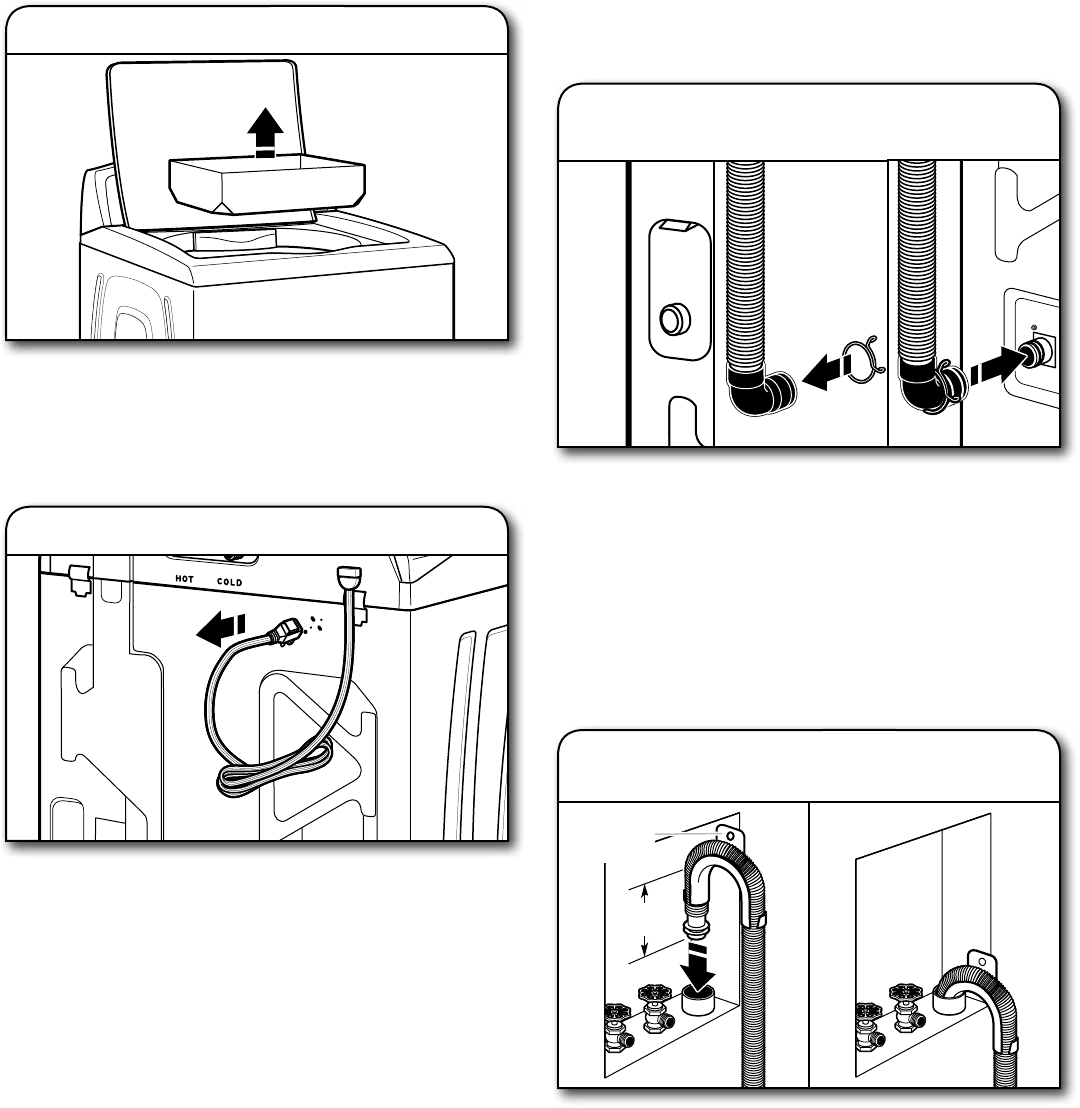 HOT COLD