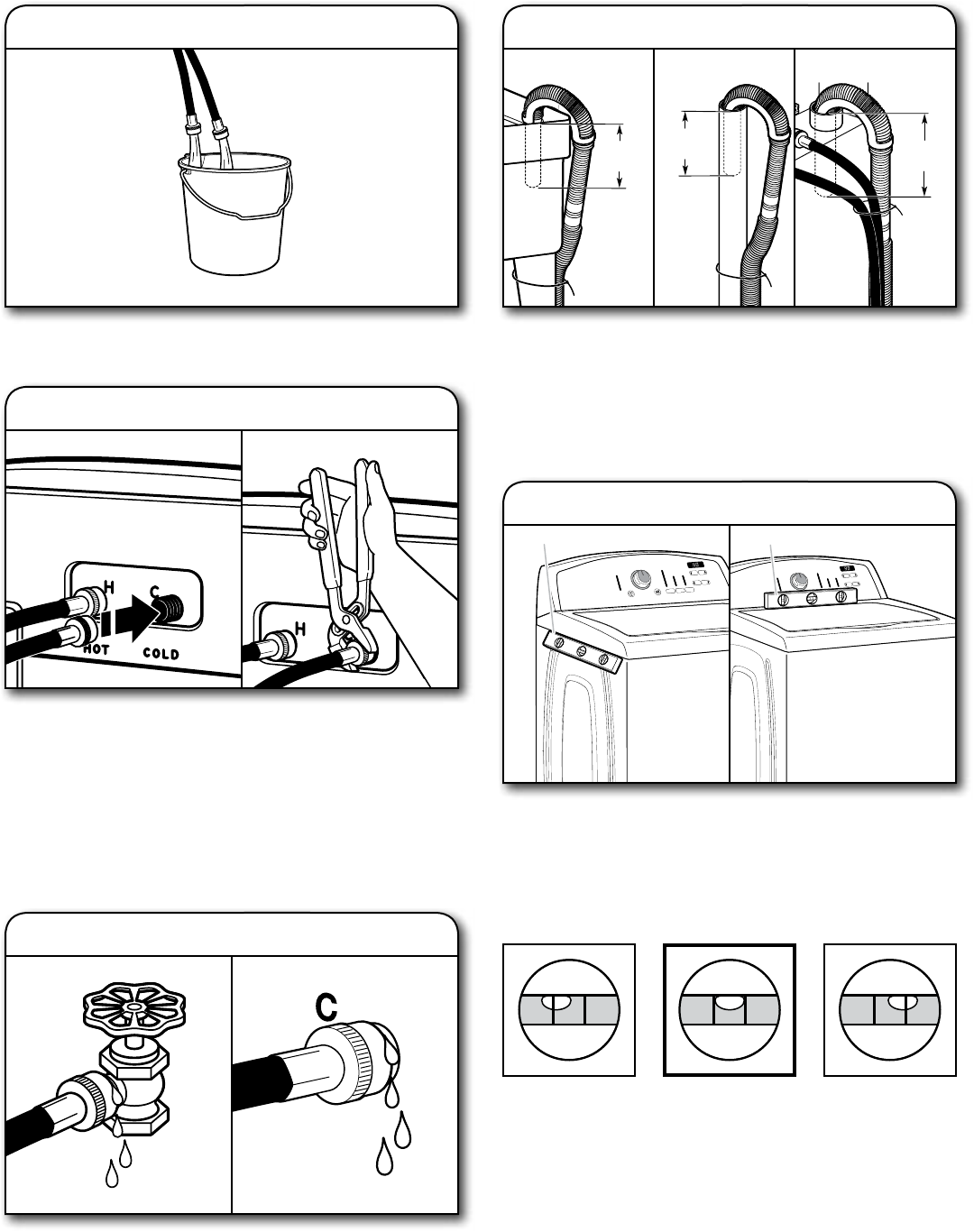 H
C
HOT
COLD
H
C