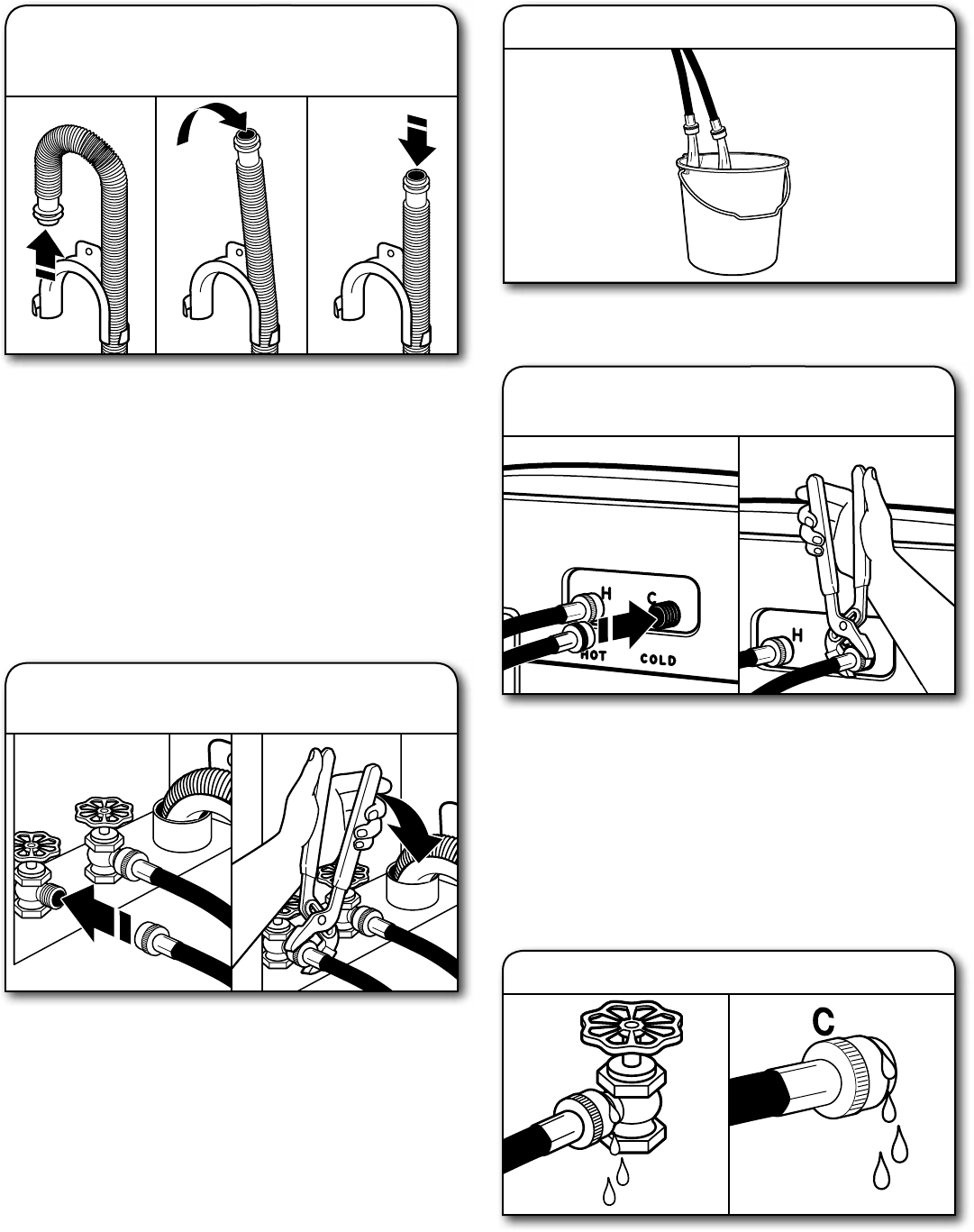 H
C
HOT
COLD

H

C