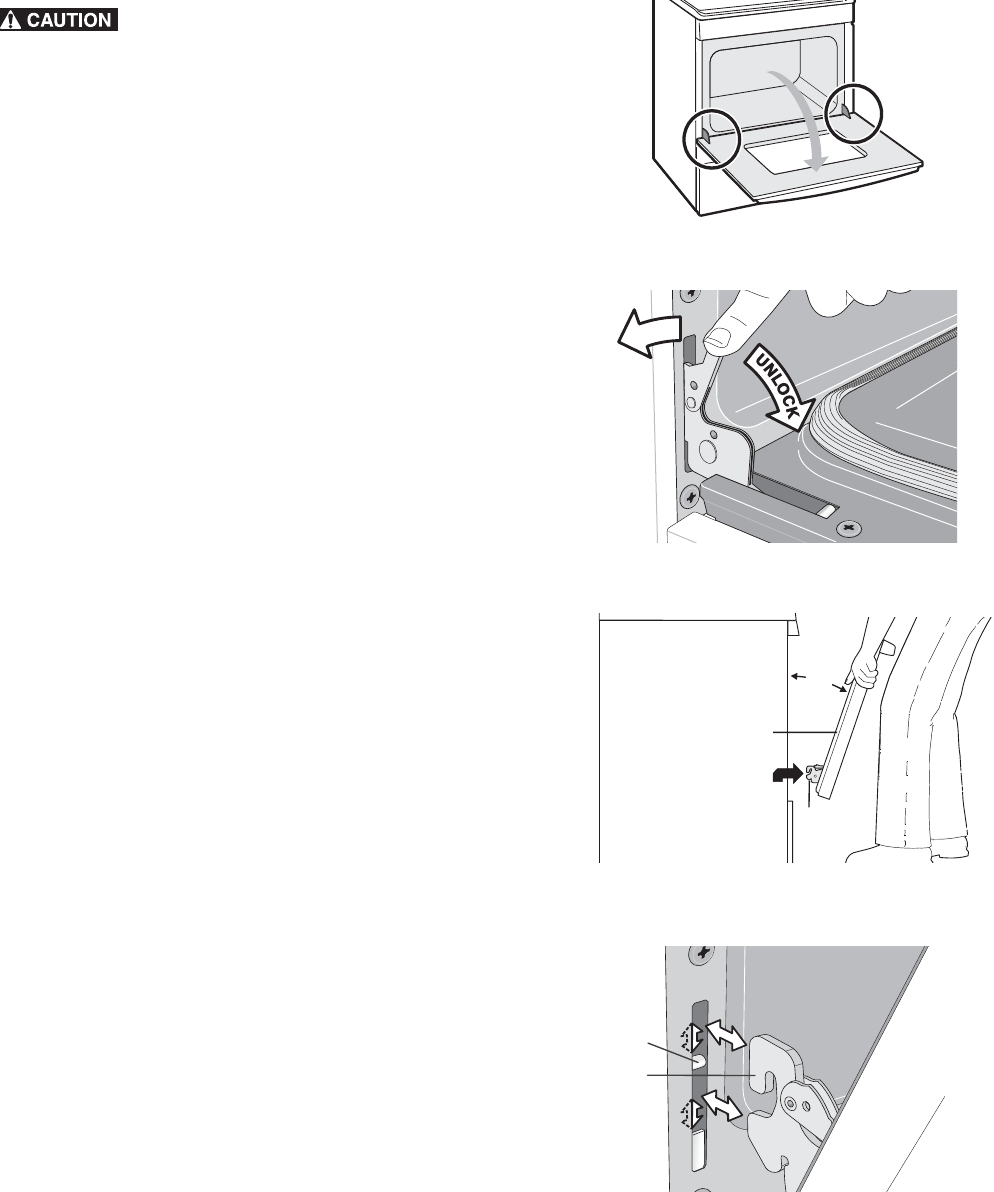 CAUTION

UNLOCK