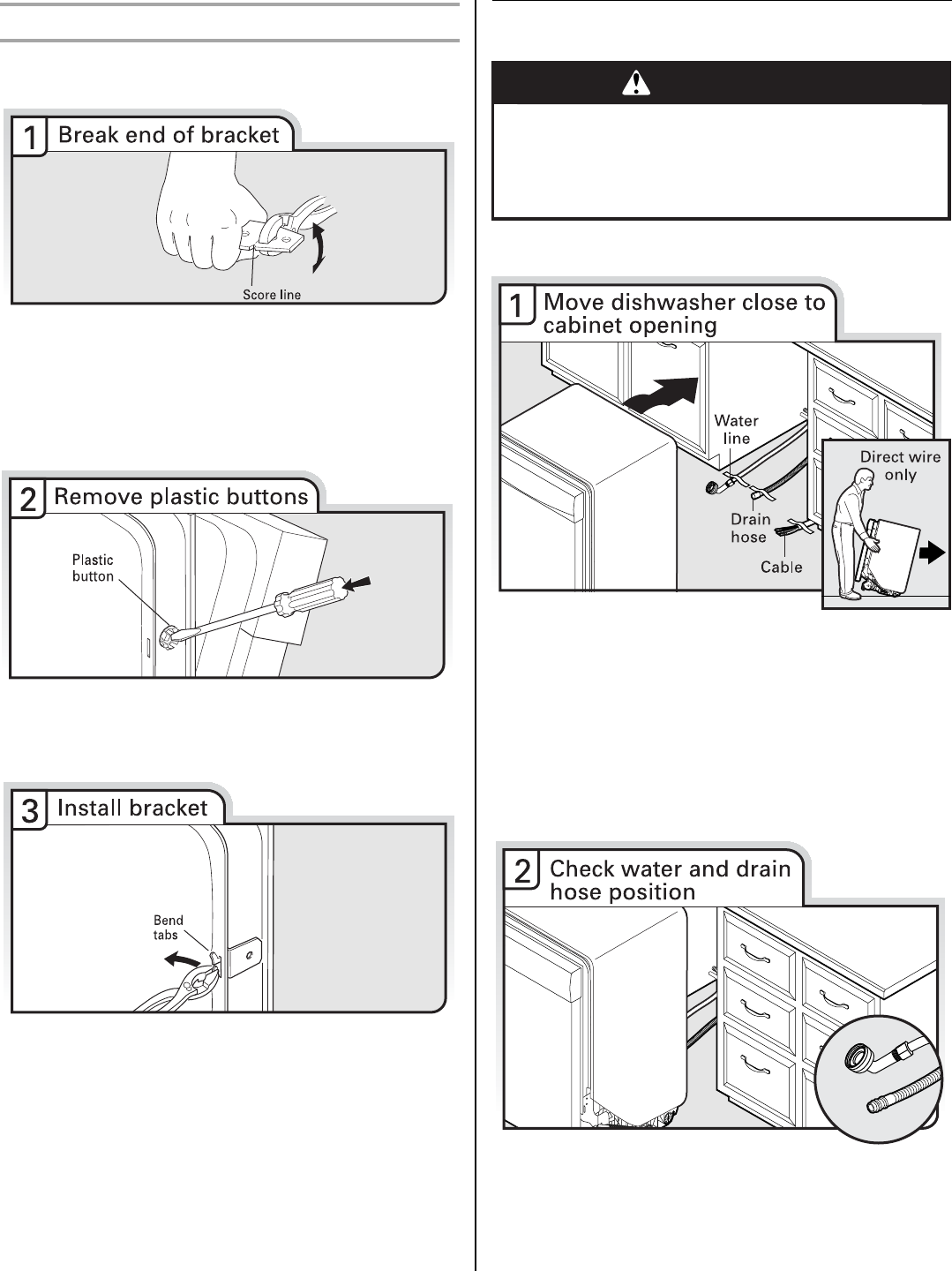 1 Break end of bracket

Score line

2 Remove plastic buttons

Plastic button

3 Install bracket

Bend tabs

1 Move dishwasher close to cabinet opening

Water line

Drain hose

Cable

Direct wire only

2 Check water and drain hose position