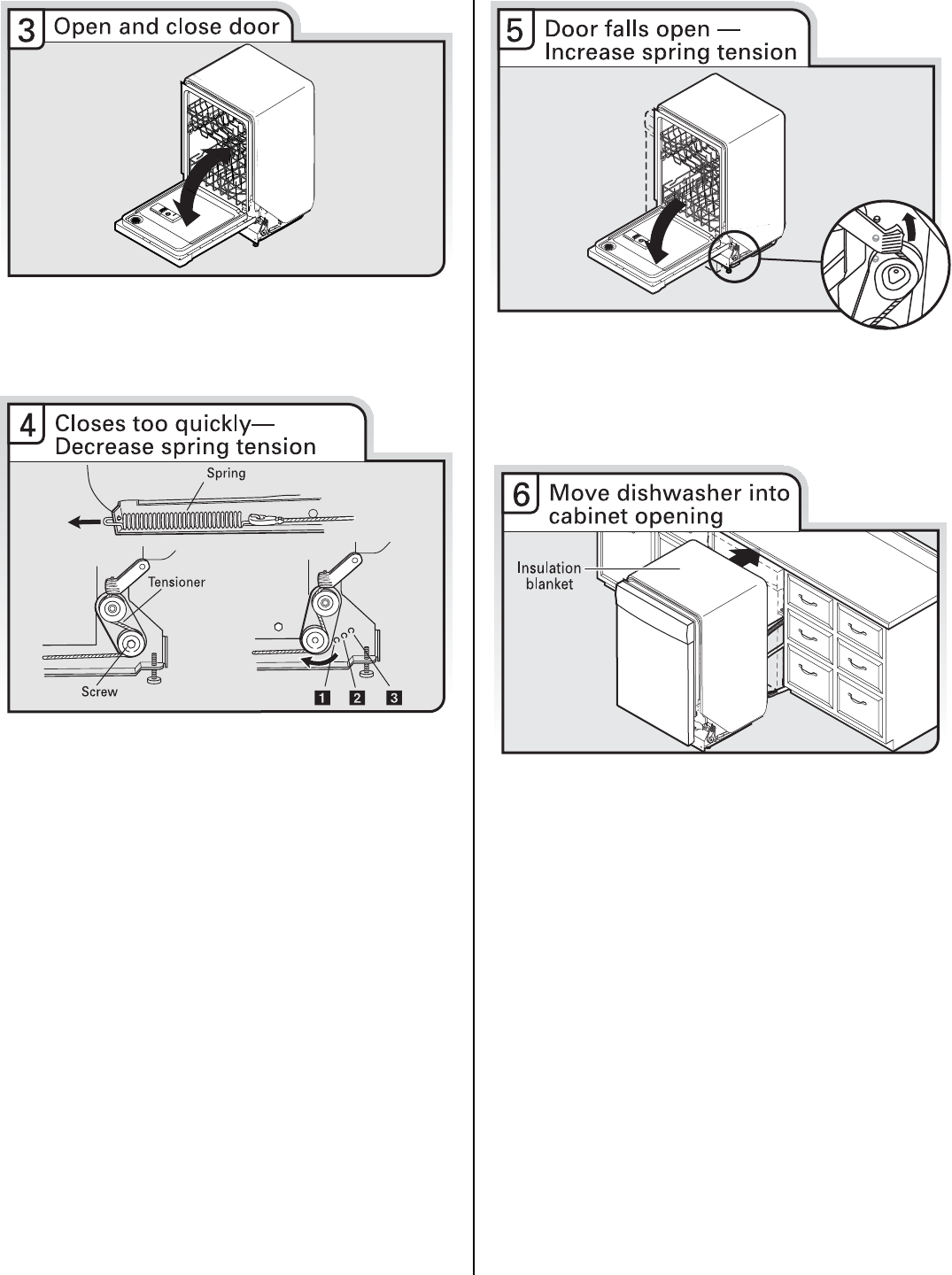 3 Open and close door

4 Closes too quickly— Decrease spring tension

Spring

Tensioner

Screw

1 2 3

5 Door falls open — Increase spring tension

6 Move dishwasher into cabinet opening

Insulation blanket