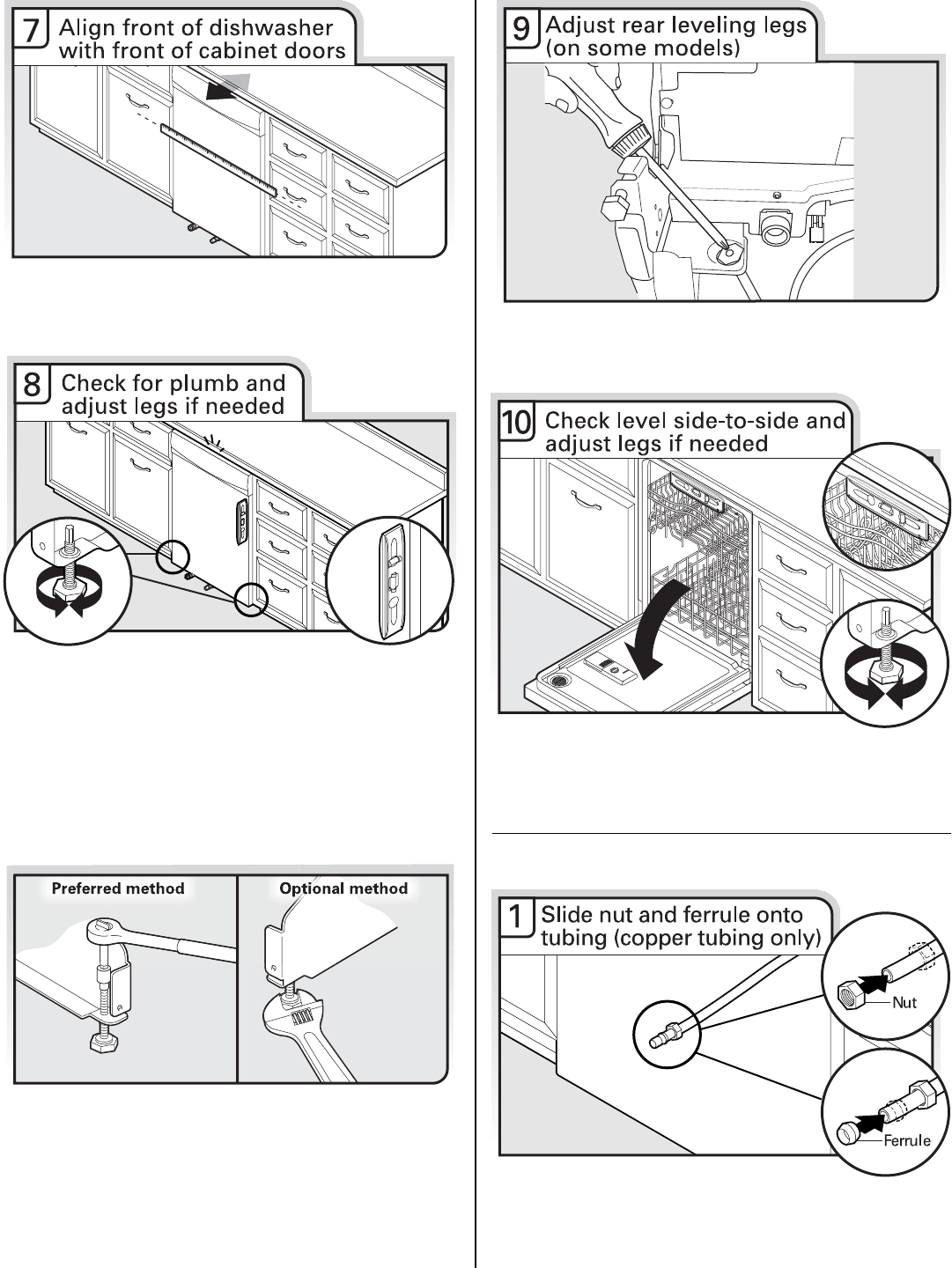 7 Align front of dishwasher with front of cabinet doors

8 Check for plumb and adjust legs if needed

Preferred method

Optional method

9 Adjust rear leveling legs (on some models)

10 Check level side-to-side and adjust legs if needed

1 Slide nut and ferrule onto tubing (copper tubing only)

Nut

Ferrule