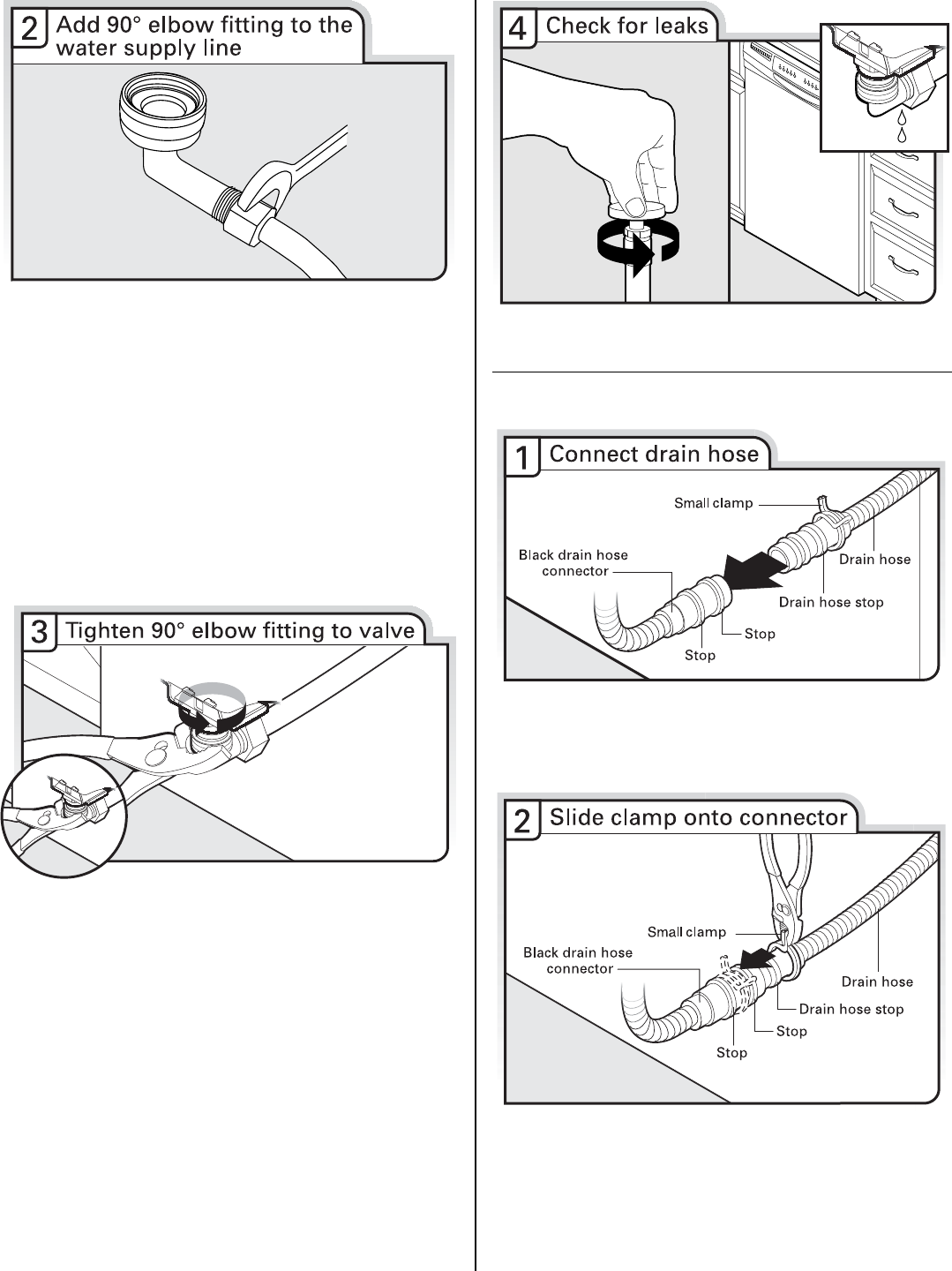 2 Add 90° elbow fitting to the water supply line

3 Tighten 90° elbow fitting to valve

4 Check for leaks

1 Connect drain hose

Small clamp
Black drain hose connector
Drain hose
Drain hose stop
Stop
Stop

2 Slide clamp onto connector

Small clamp
Black drain hose connector
Drain hose
Drain hose stop
Stop
Stop