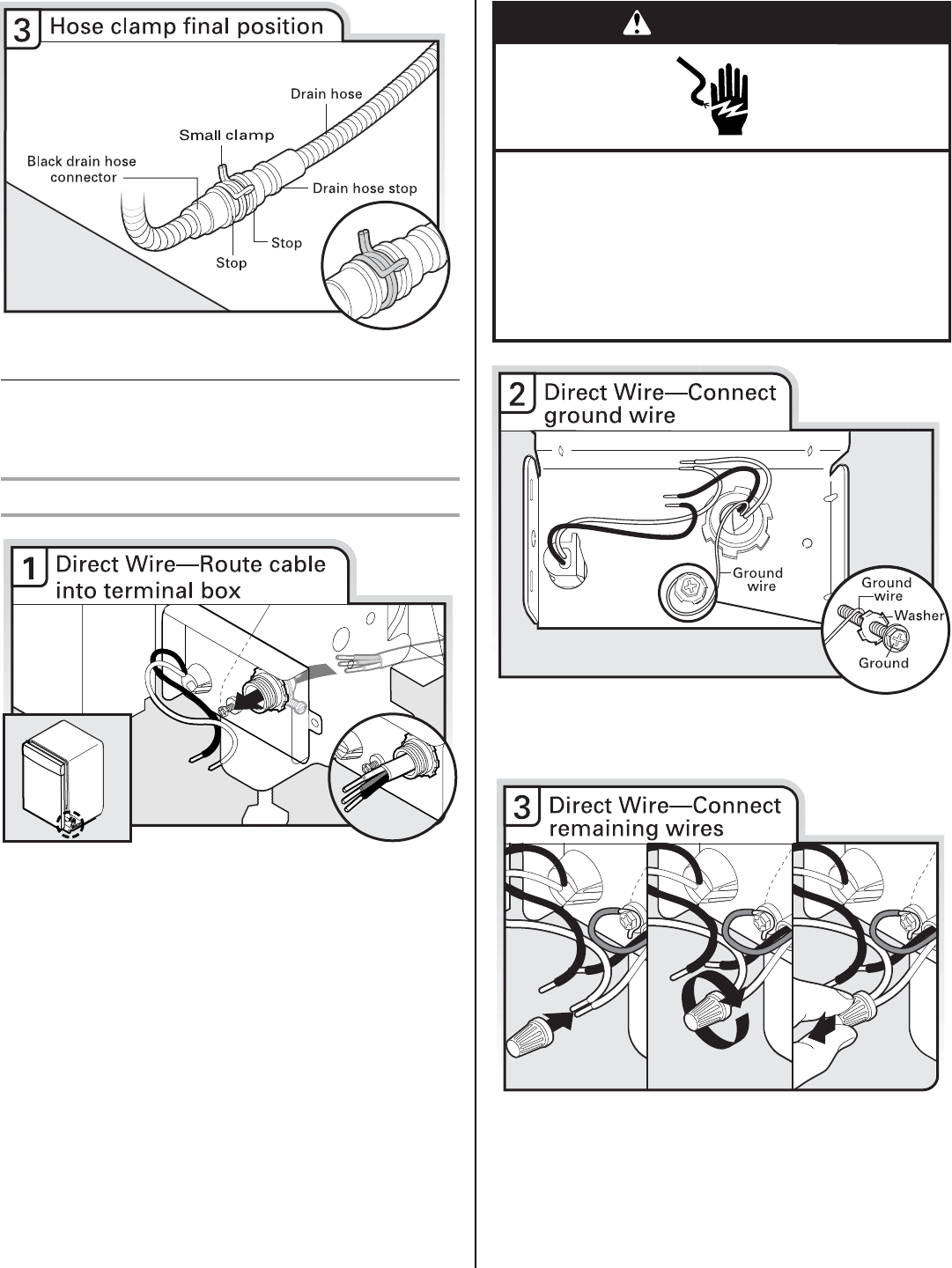 3 Hose clamp final position

Drain hose
Small clamp
Black drain hose connector
Drain hose stop
Stop
Stop

1 Direct Wire—Route cable into terminal box

2 Direct Wire—Connect ground wire

Ground wire
Ground wire
Washer
Ground

3 Direct Wire—Connect remaining wires