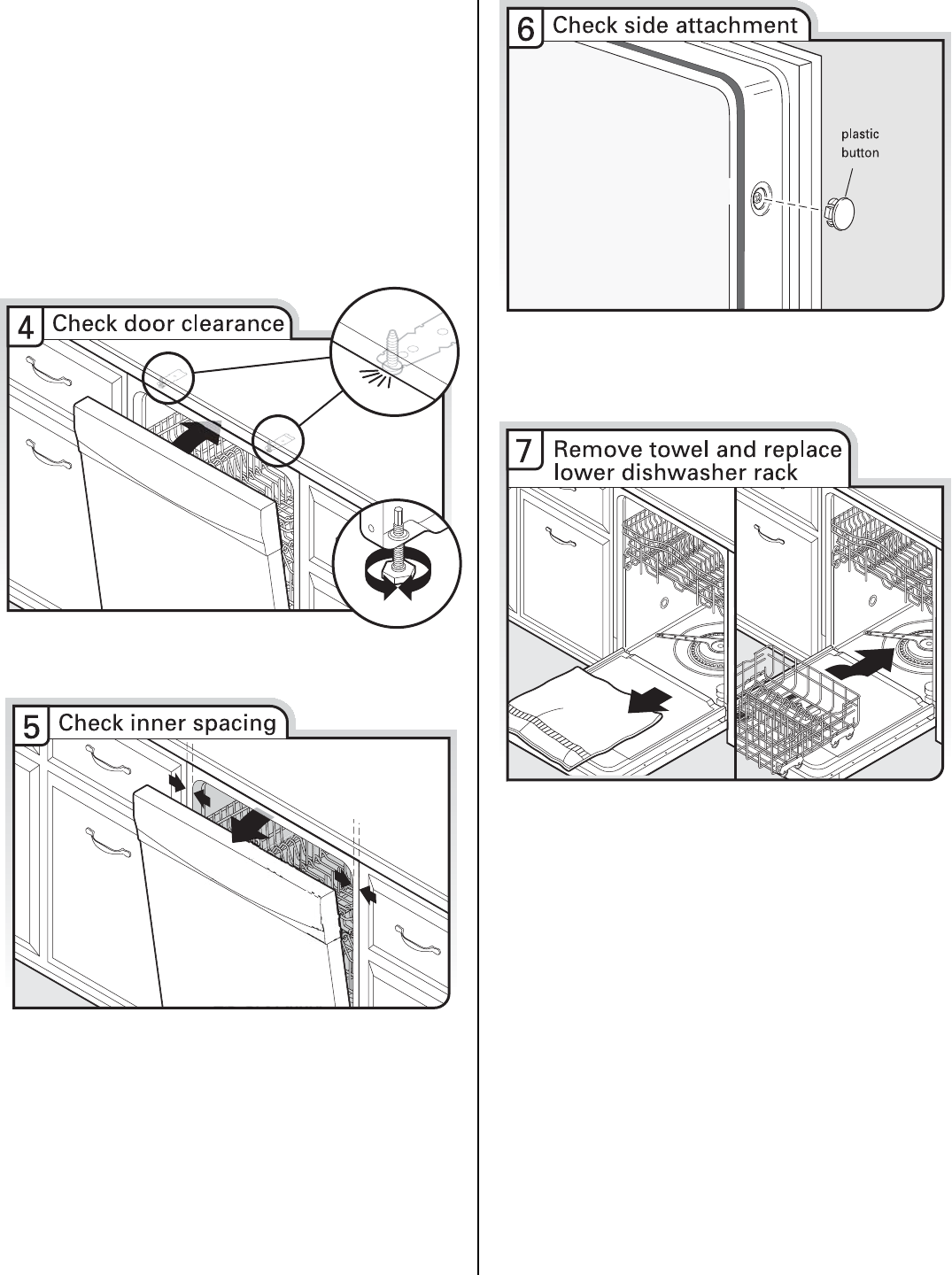 4 Check door clearance

5 Check inner spacing

6 Check side attachment

plastic button

7 Remove towel and replace lower dishwasher rack