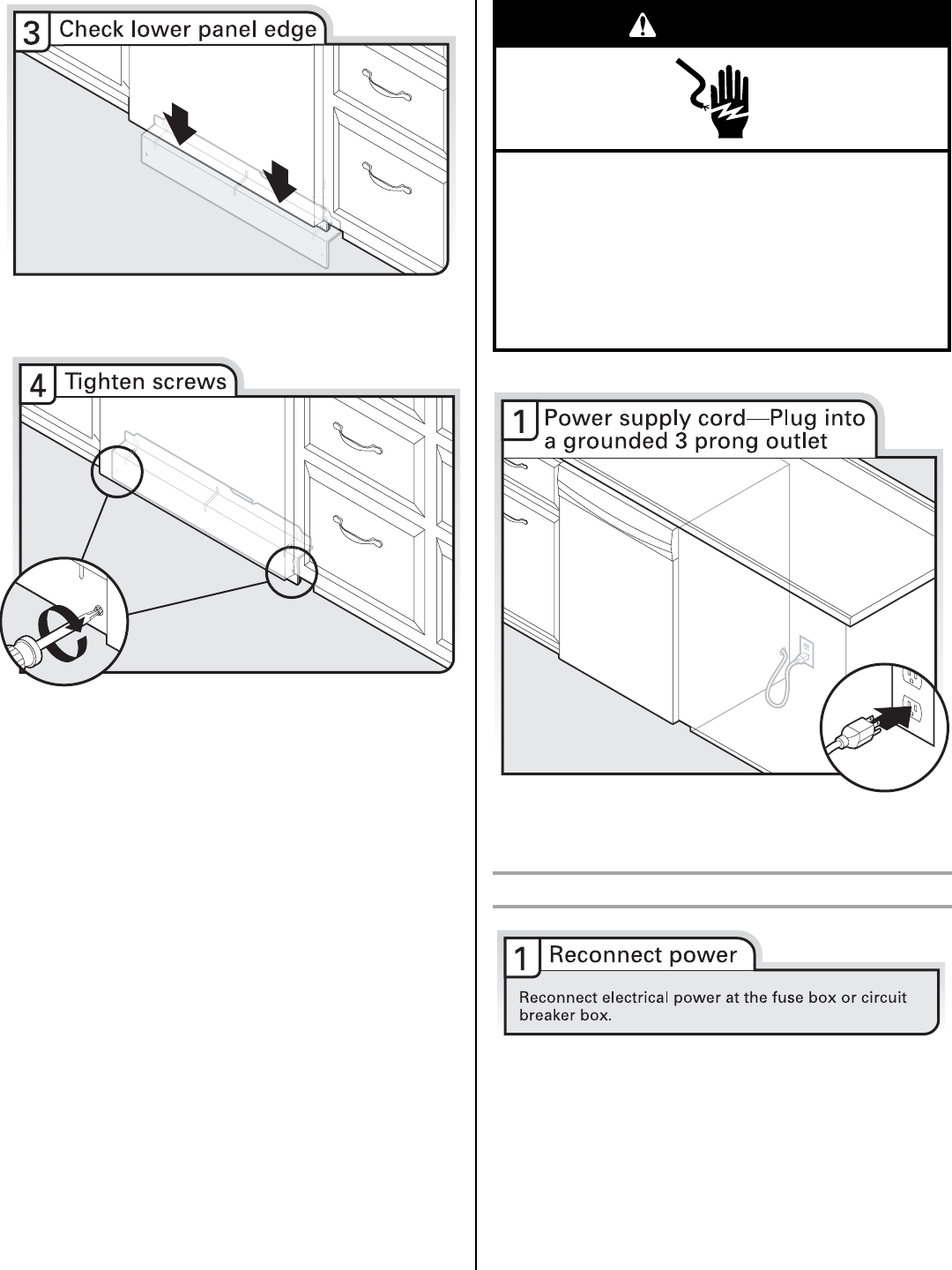 3 Check lower panel edge

4 Tighten screws

1 Power supply cord—Plug into a grounded 3 prong outlet

1 Reconnect power

Reconnect electrical power at the fuse box or circuit breaker box.